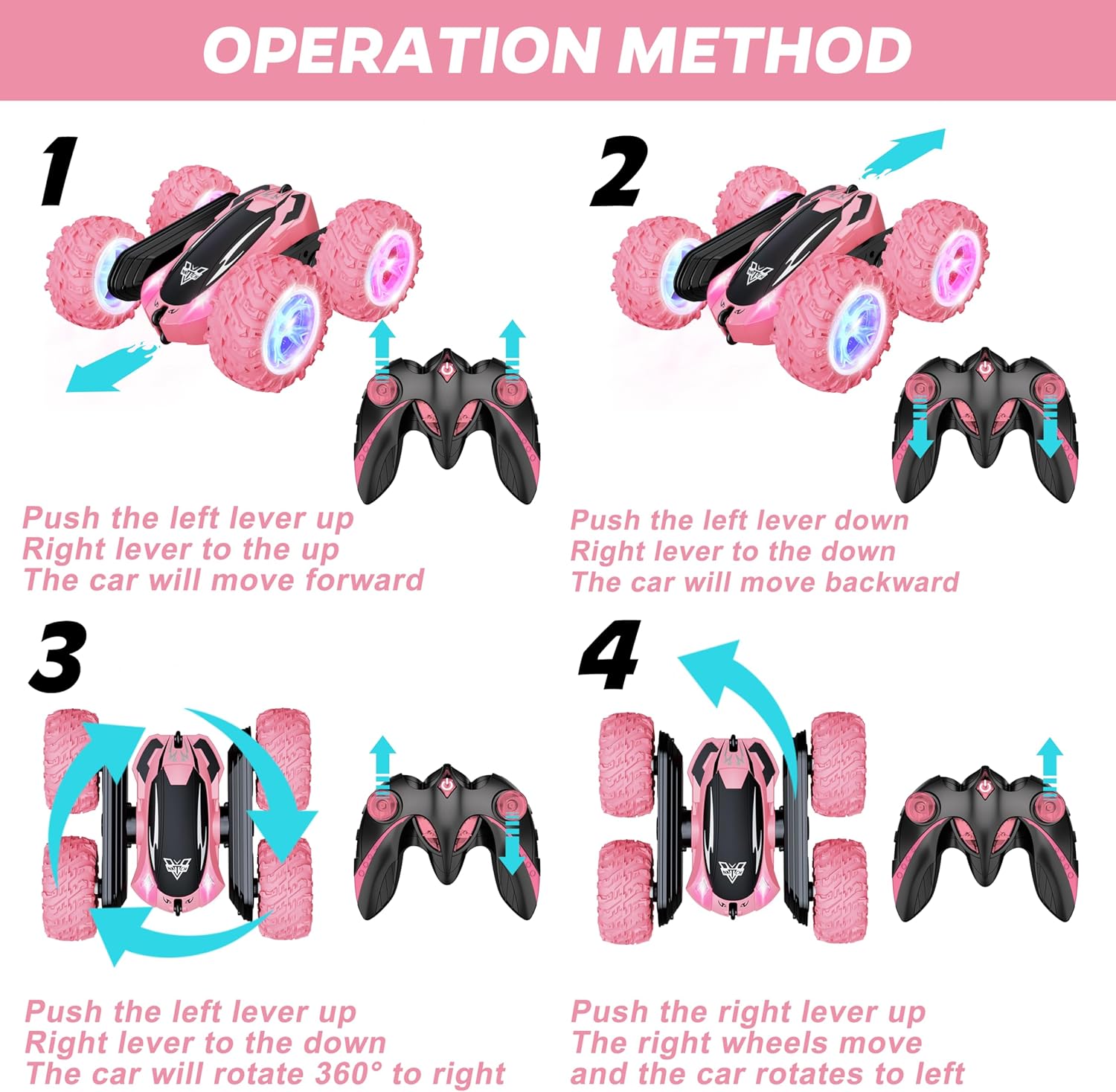 OPERATION METHOD

1

Push the left lever up
Right lever to the up
The car will move forward

2

Push the left lever down
Right lever to the down
The car will move backward

3

Push the left lever up
Right lever to the down
The car will rotate 360° to right

4

Push the right lever up
The right wheels move
and the car rotates to left