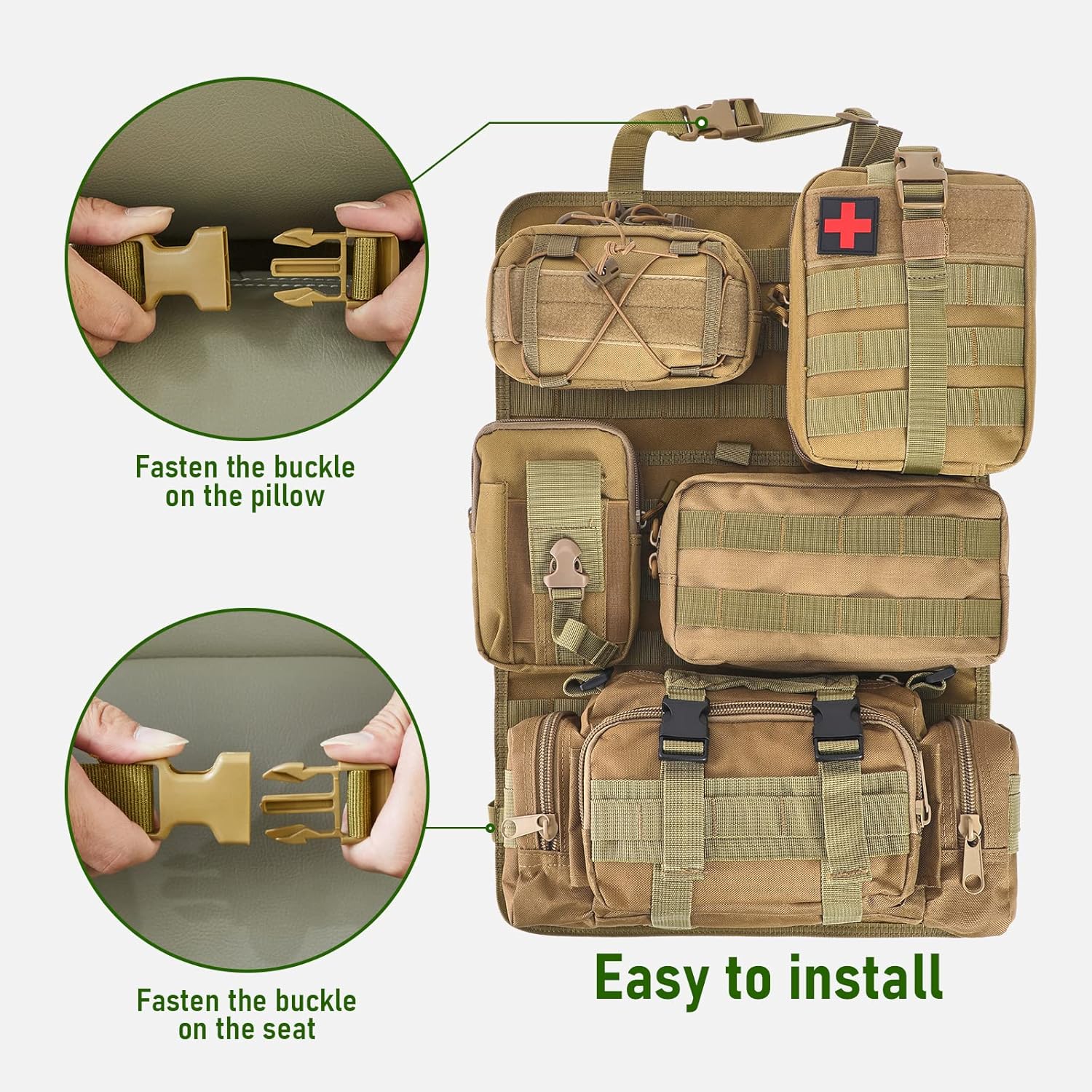 Fasten the buckle on the pillow

Fasten the buckle on the seat

Easy to install