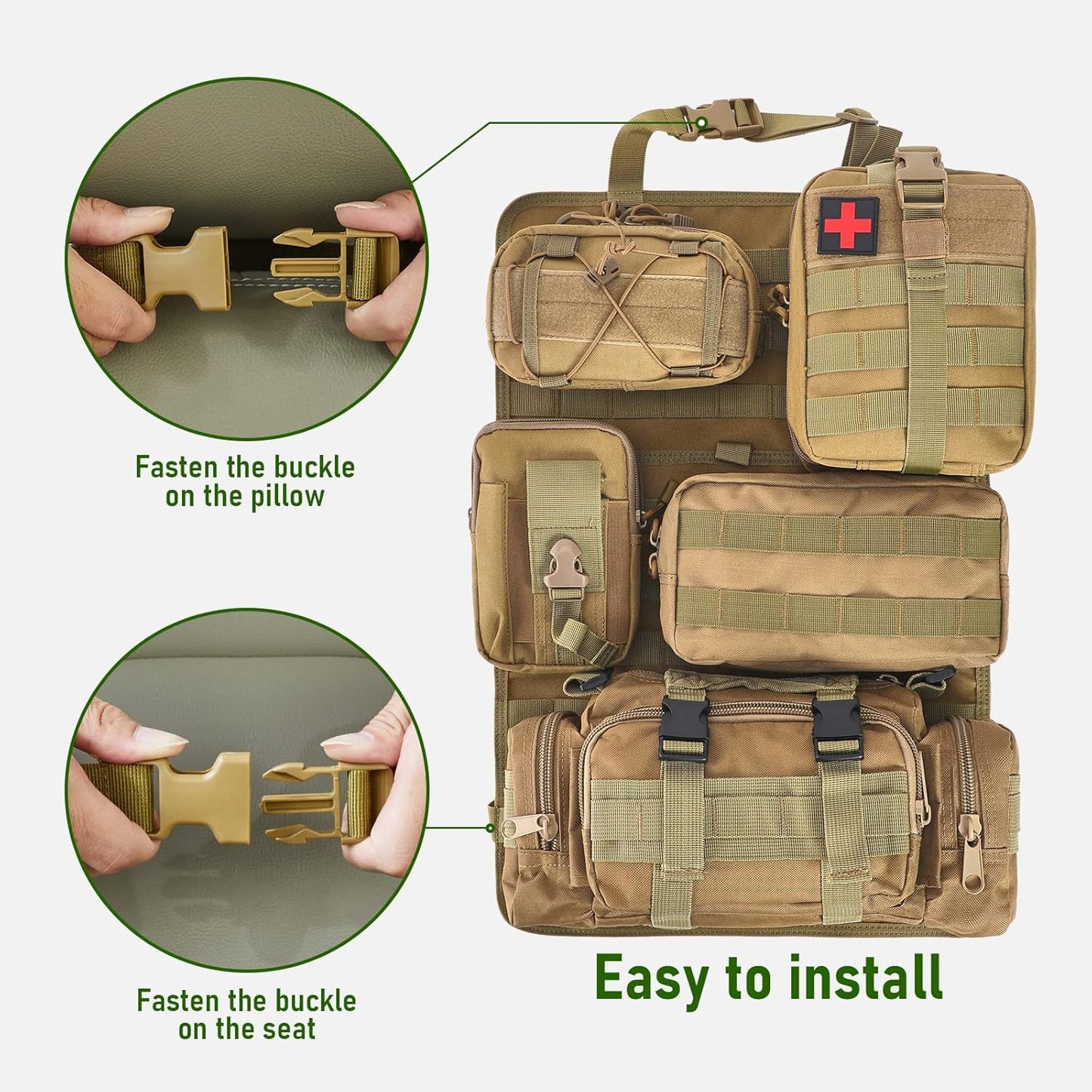 Fasten the buckle
on the pillow

Fasten the buckle
on the seat

Easy to install