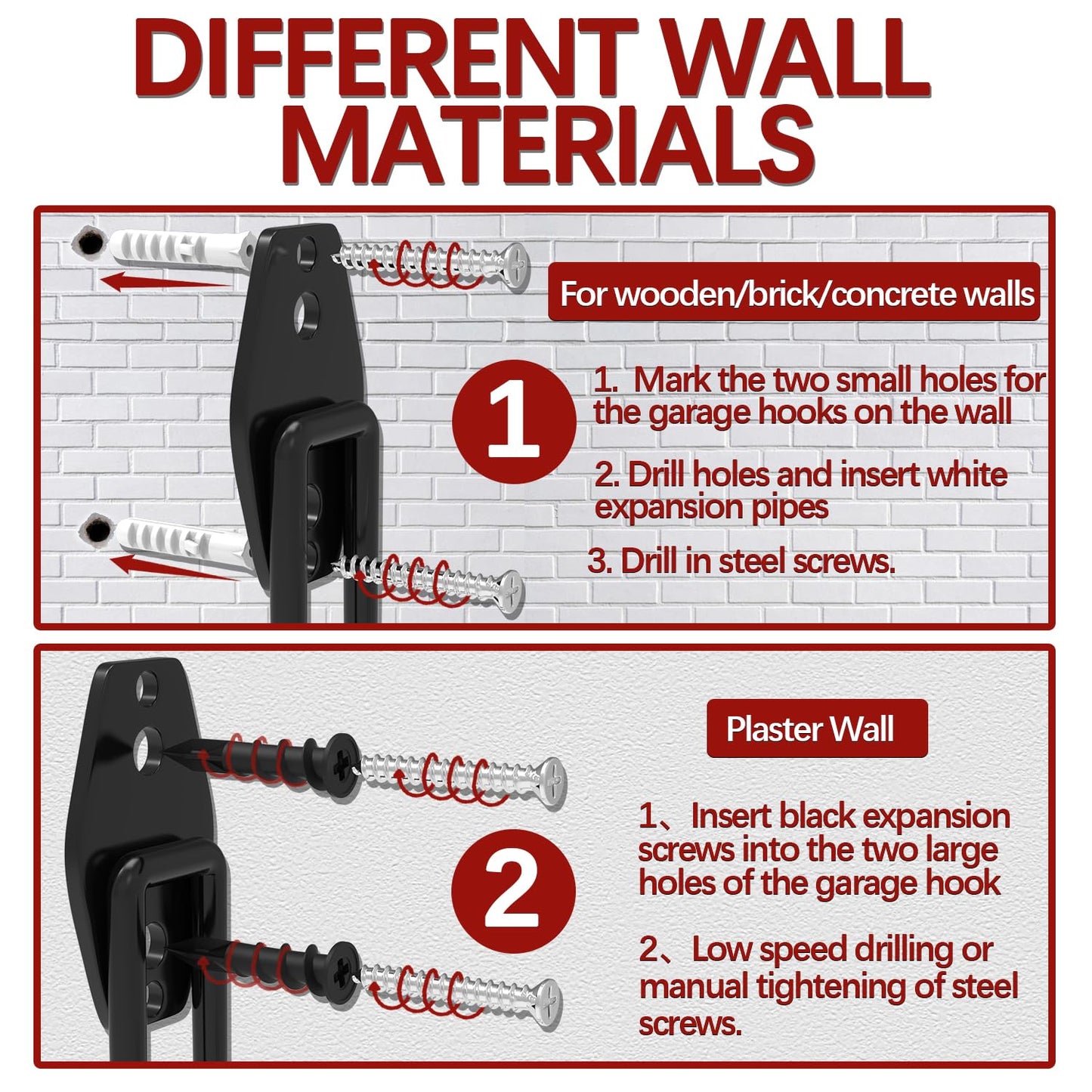 DIFFERENT WALL MATERIALS

For wooden/brick/concrete walls

1

1. Mark the two small holes for the garage hooks on the wall

2. Drill holes and insert white expansion pipes

3. Drill in steel screws.

Plaster Wall

2

1、Insert black expansion screws into the two large holes of the garage hook

2、Low speed drilling or manual tightening of steel screws.