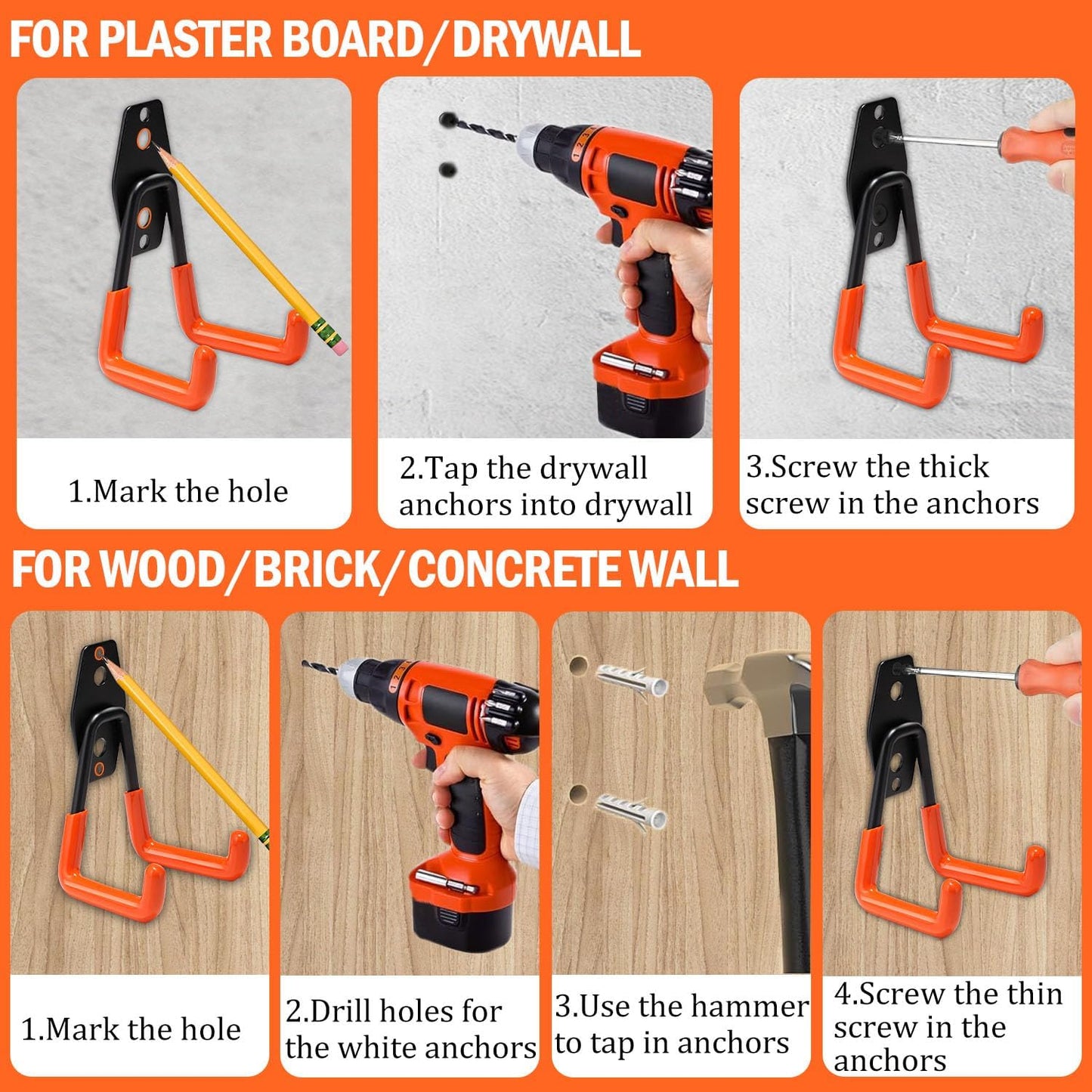 FOR PLASTER BOARD/DRYWALL

1.Mark the hole

2.Tap the drywall anchors into drywall

3.Screw the thick screw in the anchors

FOR WOOD/BRICK/CONCRETE WALL

1.Mark the hole

2.Drill holes for the white anchors

3.Use the hammer to tap in anchors

4.Screw the thin screw in the anchors