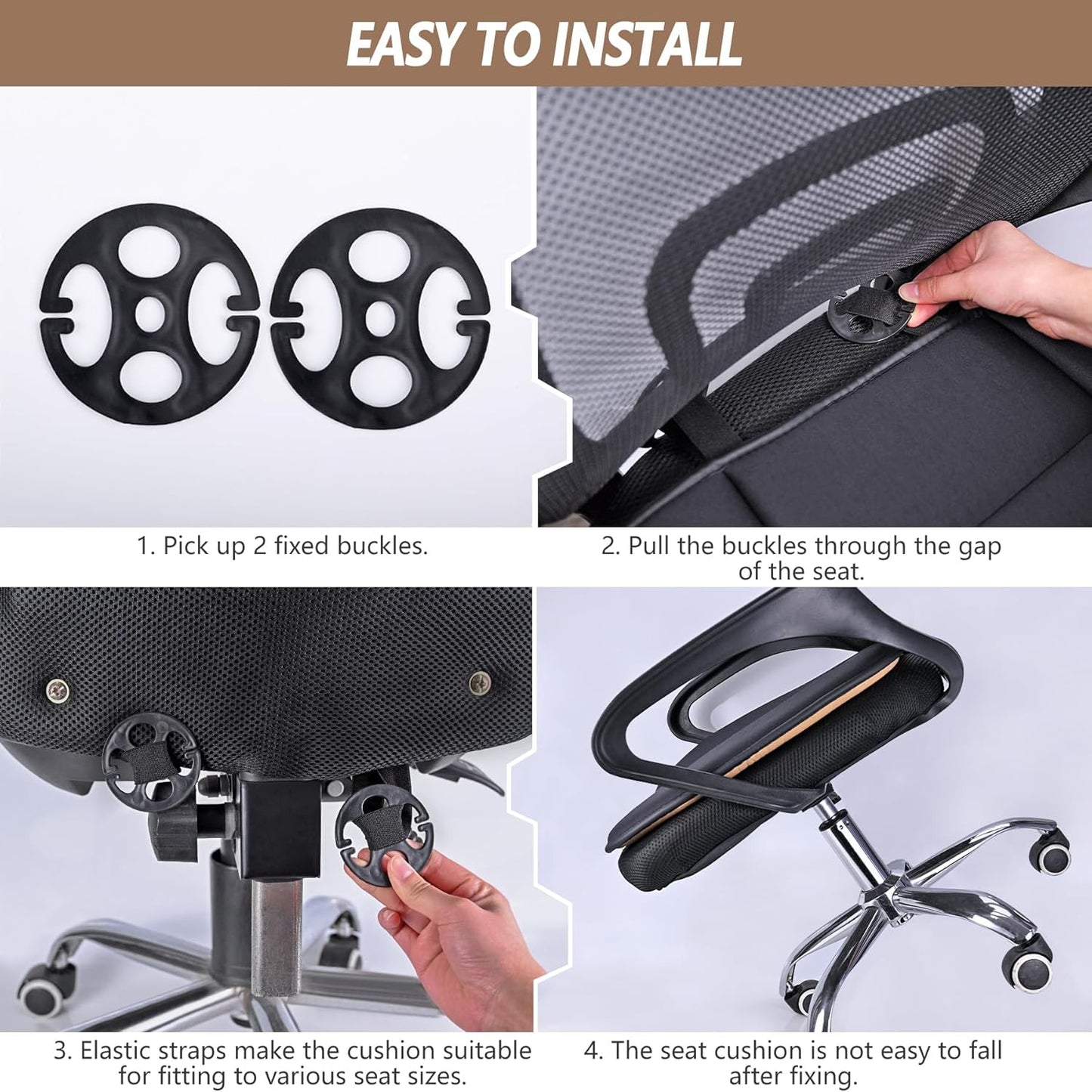 EASY TO INSTALL

1. Pick up 2 fixed buckles.

2. Pull the buckles through the gap of the seat.

3. Elastic straps make the cushion suitable for fitting to various seat sizes.

4. The seat cushion is not easy to fall after fixing.