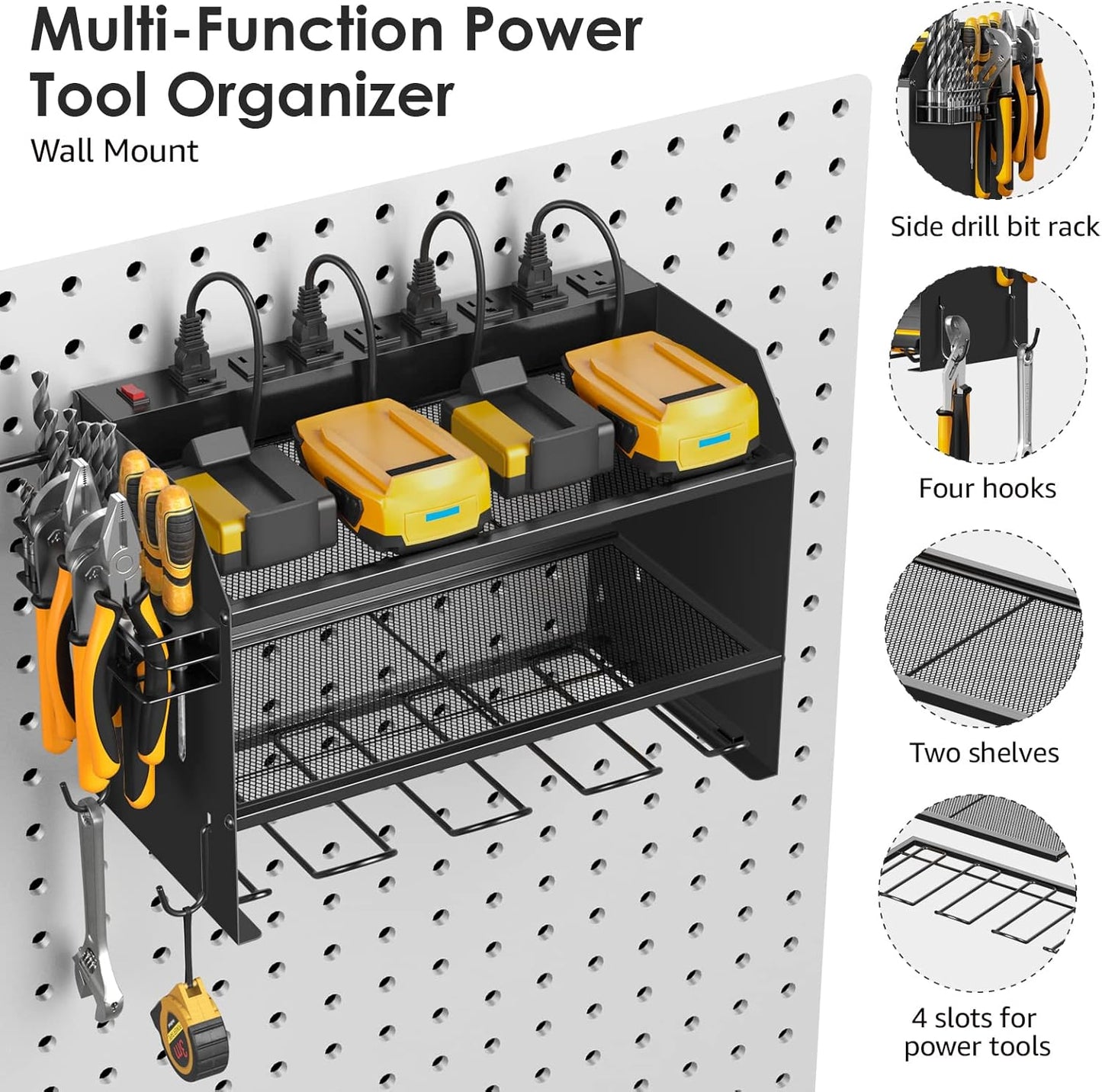 Multi-Function Power Tool Organizer

Wall Mount

Side drill bit rack

Four hooks

Two shelves

4 slots for power tools