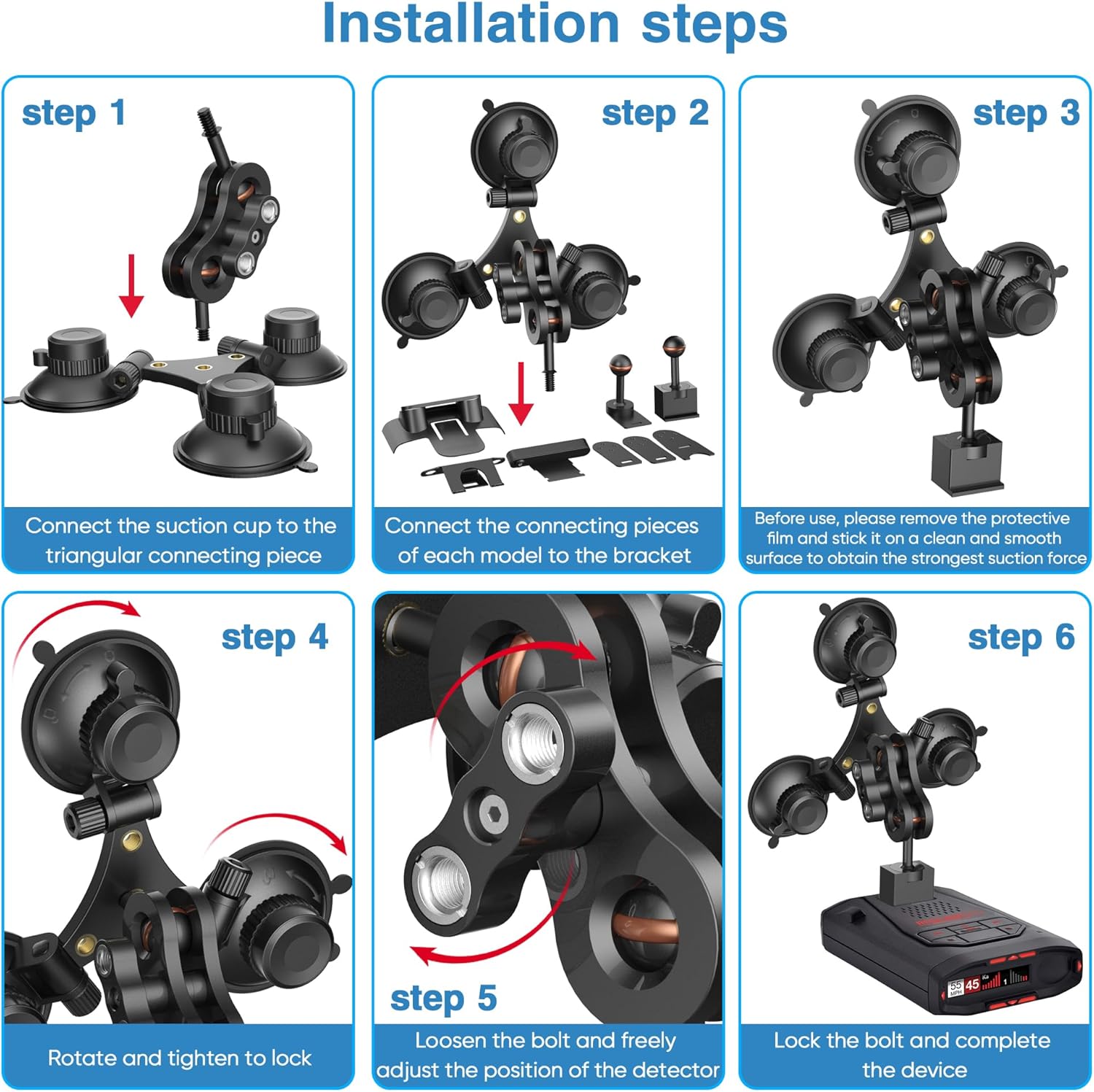 Installation steps

step 1

Connect the suction cup to the triangular connecting piece

step 2

Connect the connecting pieces of each model to the bracket

step 3

Before use, please remove the protective film and stick it on a clean and smooth surface to obtain the strongest suction force

step 4

Rotate and tighten to lock

step 5

Loosen the bolt and freely adjust the position of the detector

step 6

55 MPH 45 Ka 1

Lock the bolt and complete the device