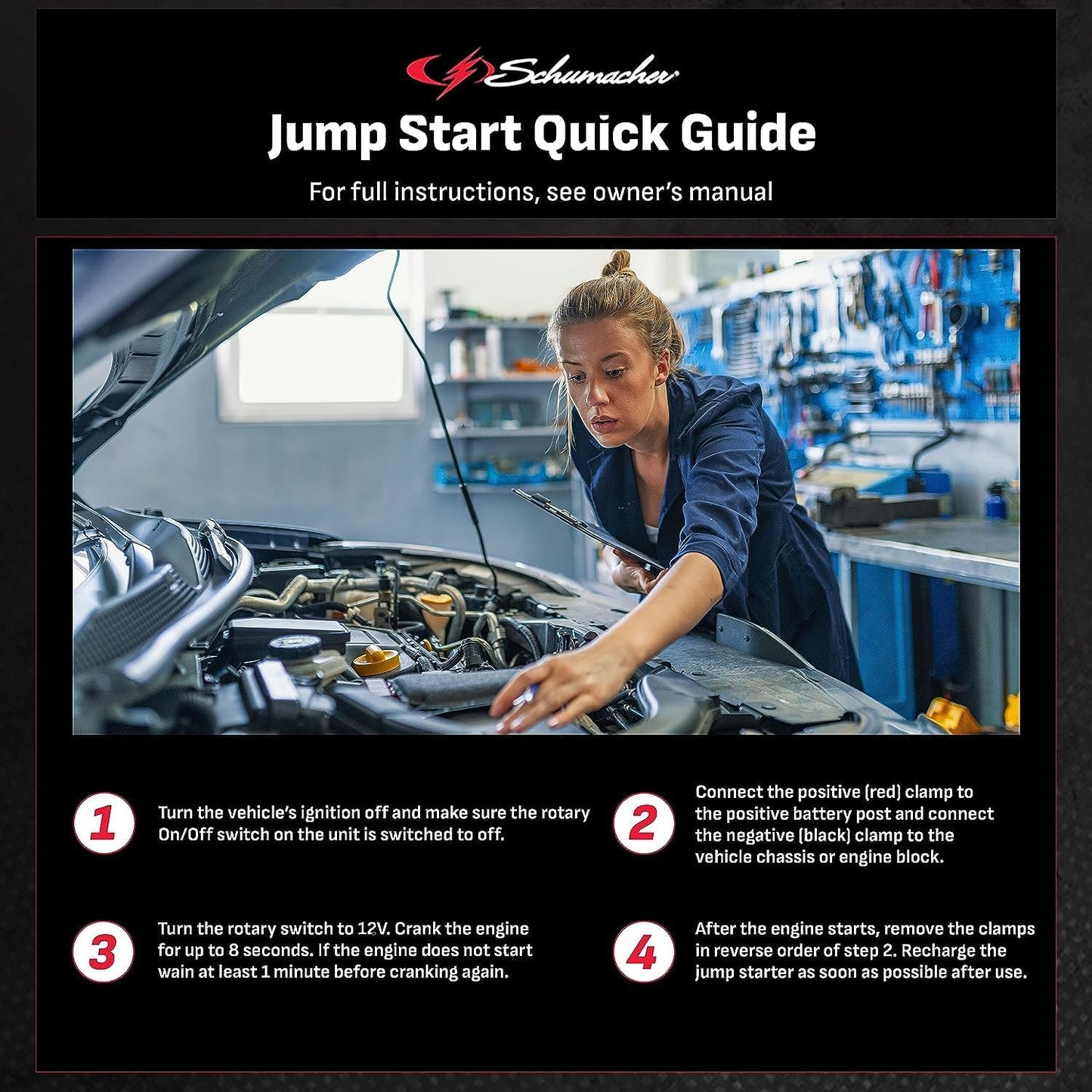 Schumacher

Jump Start Quick Guide

For full instructions, see owner's manual

1 Turn the vehicle's ignition off and make sure the rotary On/Off switch on the unit is switched to off.

2 Connect the positive (red) clamp to the positive battery post and connect the negative (black) clamp to the vehicle chassis or engine block.

3 Turn the rotary switch to 12V. Crank the engine for up to 8 seconds. If the engine does not start wain at least 1 minute before cranking again.

4 After the engine starts, remove the clamps in reverse order of step 2. Recharge the jump starter as soon as possible after use.