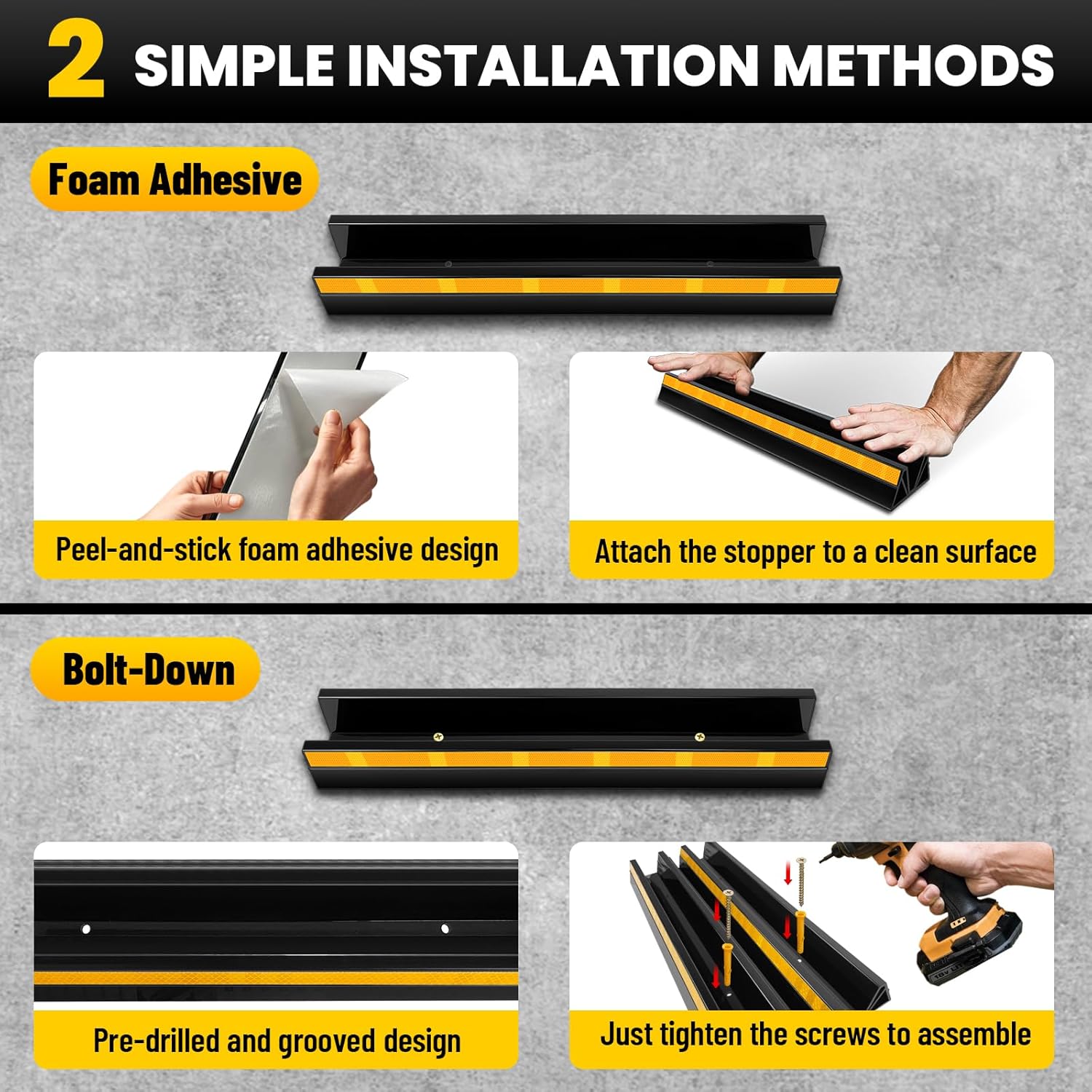 2 SIMPLE INSTALLATION METHODS

Foam Adhesive

Peel-and-stick foam adhesive design

Attach the stopper to a clean surface

Bolt-Down

Pre-drilled and grooved design

Just tighten the screws to assemble