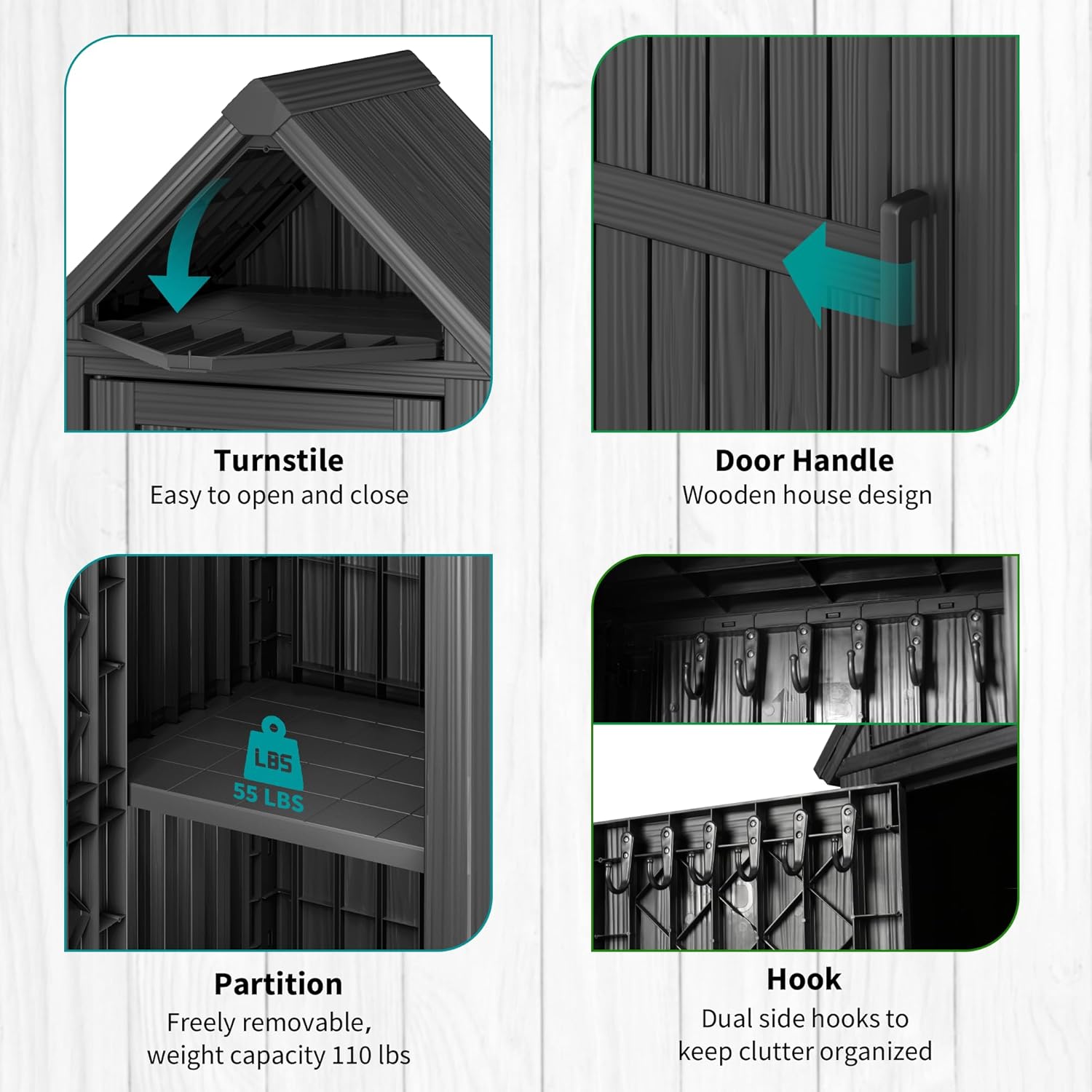 Turnstile
Easy to open and close

Door Handle
Wooden house design

LBS
55 LBS

Partition
Freely removable, weight capacity 110 lbs

Hook
Dual side hooks to keep clutter organized