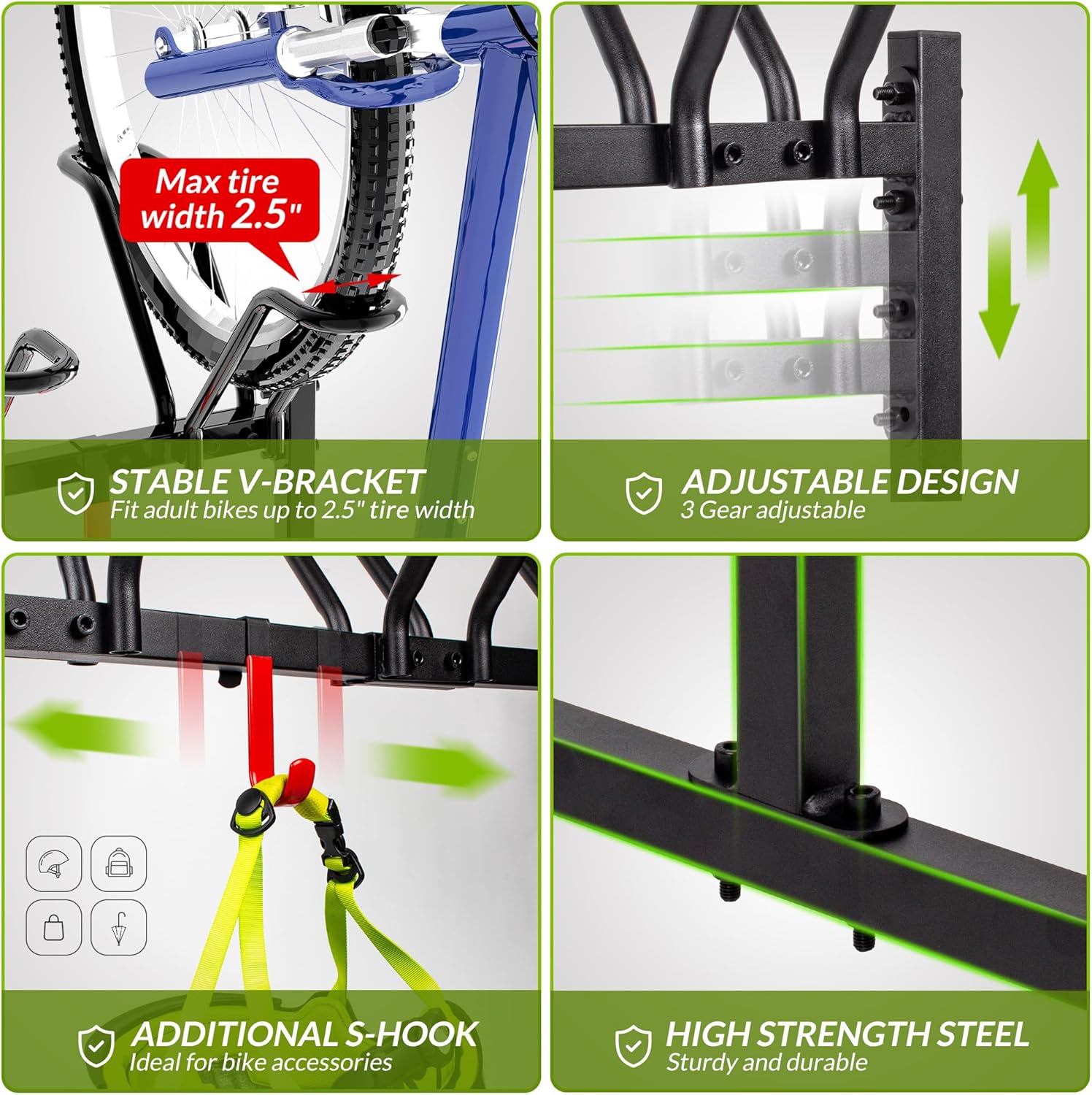 Max tire width 2.5"

STABLE V-BRACKET
Fit adult bikes up to 2.5" tire width

ADJUSTABLE DESIGN
3 Gear adjustable

ADDITIONAL S-HOOK
Ideal for bike accessories

HIGH STRENGTH STEEL
Sturdy and durable