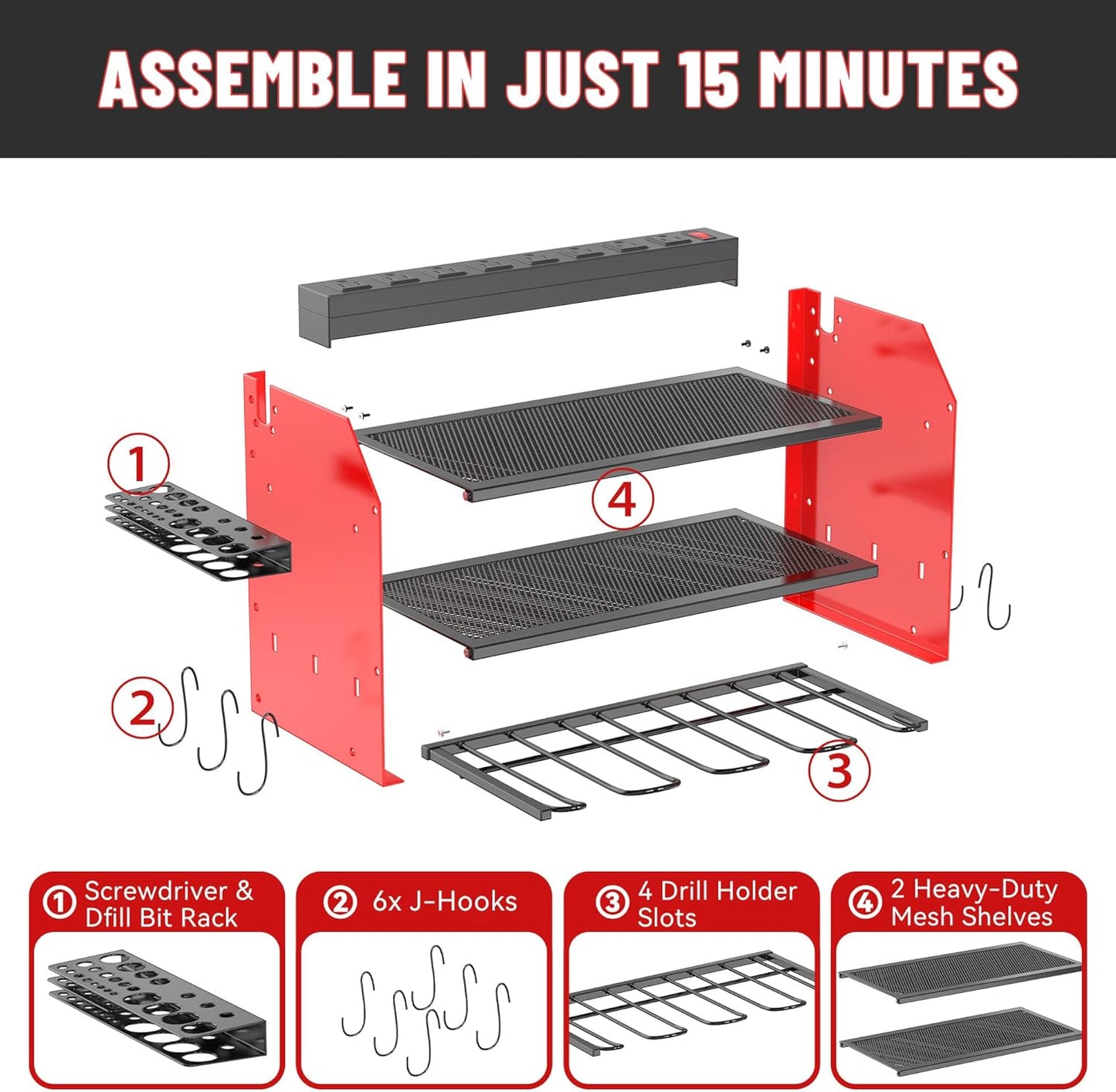 ASSEMBLE IN JUST 15 MINUTES

1

4

2

3

① Screwdriver & Dfill Bit Rack

② 6x J-Hooks

③ 4 Drill Holder Slots

④ 2 Heavy-Duty Mesh Shelves