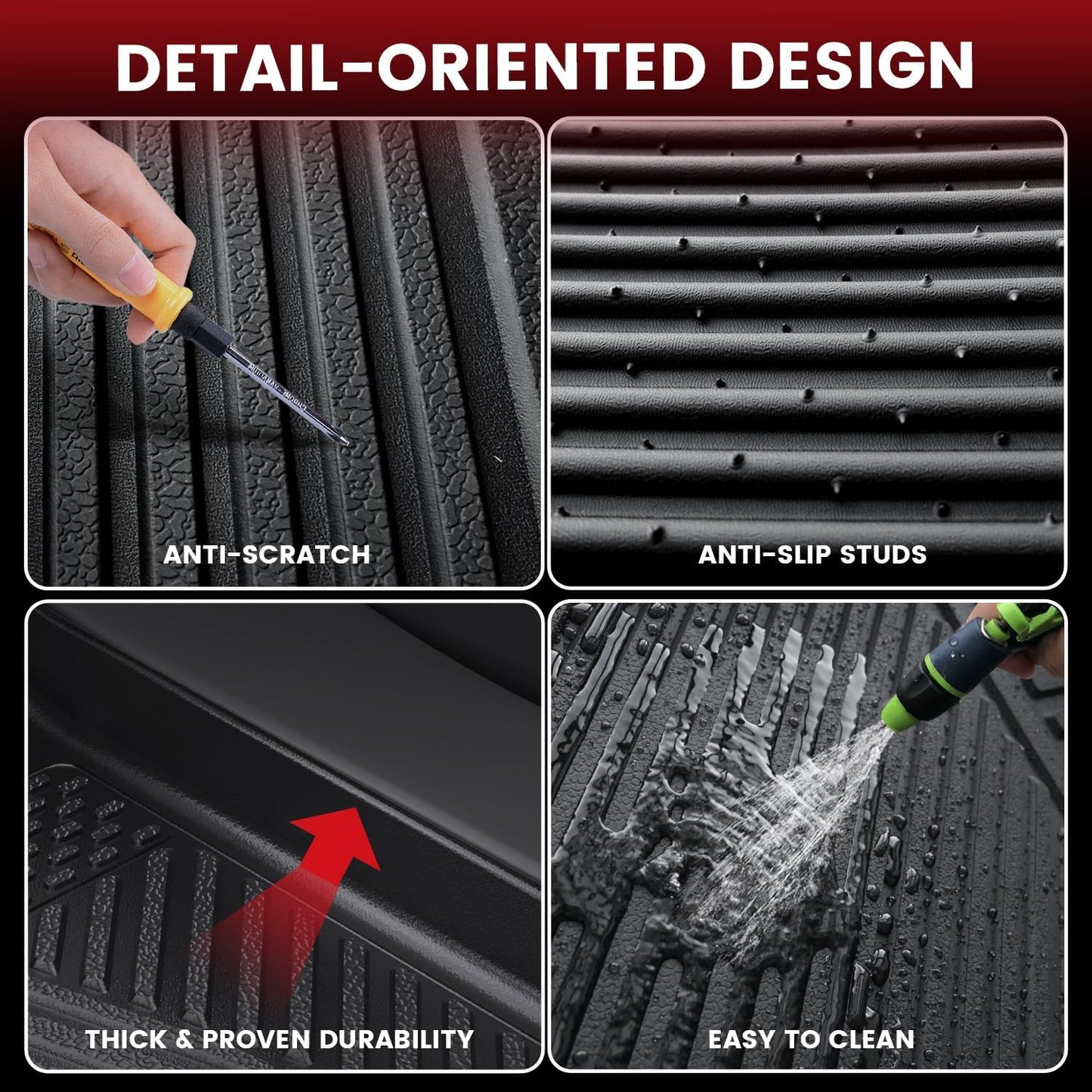 DETAIL-ORIENTED DESIGN

ANTI-SCRATCH

ANTI-SLIP STUDS

THICK & PROVEN DURABILITY

EASY TO CLEAN