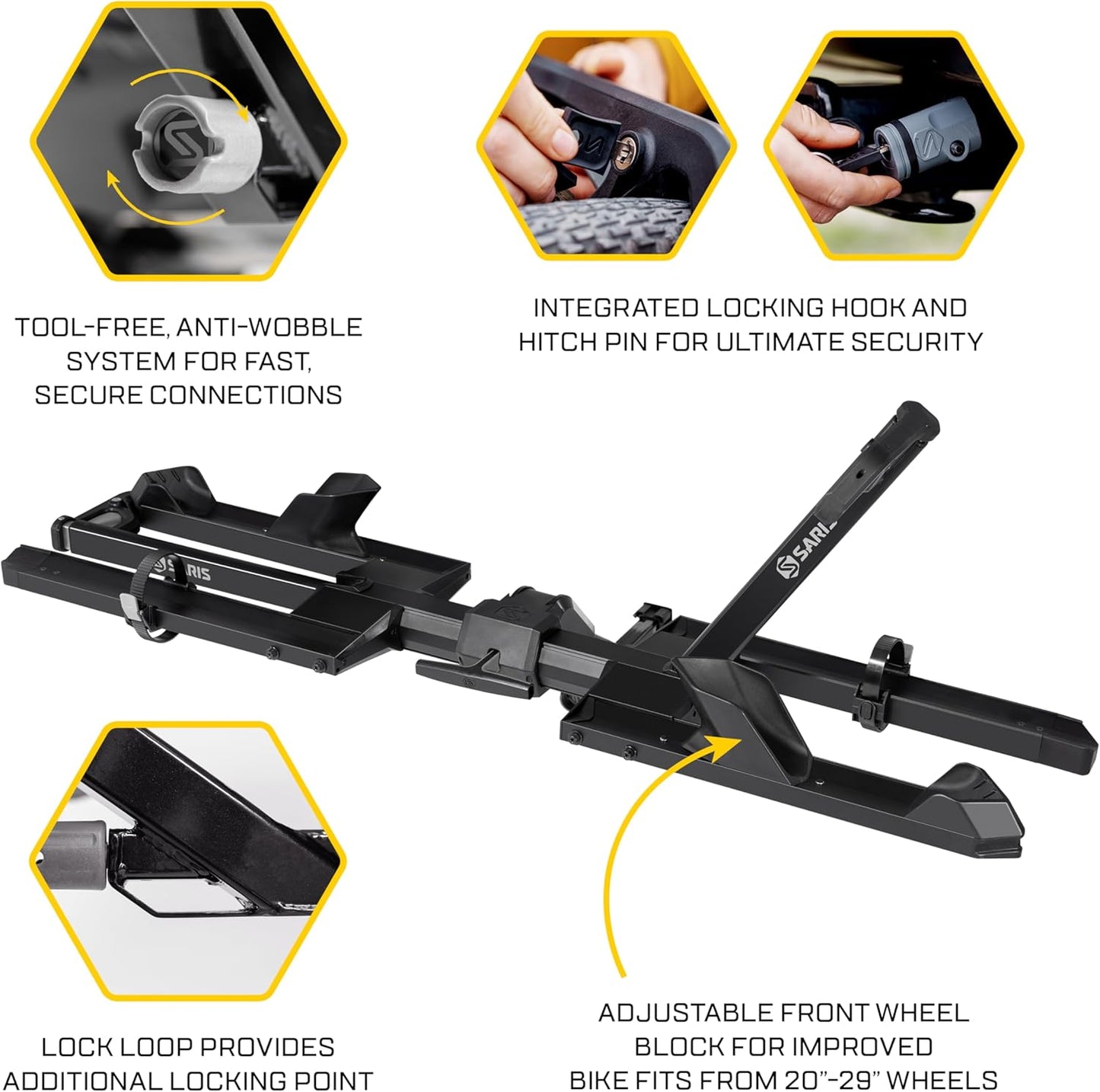 TOOL-FREE, ANTI-WOBBLE SYSTEM FOR FAST, SECURE CONNECTIONS

INTEGRATED LOCKING HOOK AND HITCH PIN FOR ULTIMATE SECURITY

SARIS

SARIS

LOCK LOOP PROVIDES ADDITIONAL LOCKING POINT

ADJUSTABLE FRONT WHEEL BLOCK FOR IMPROVED BIKE FITS FROM 20"-29" WHEELS