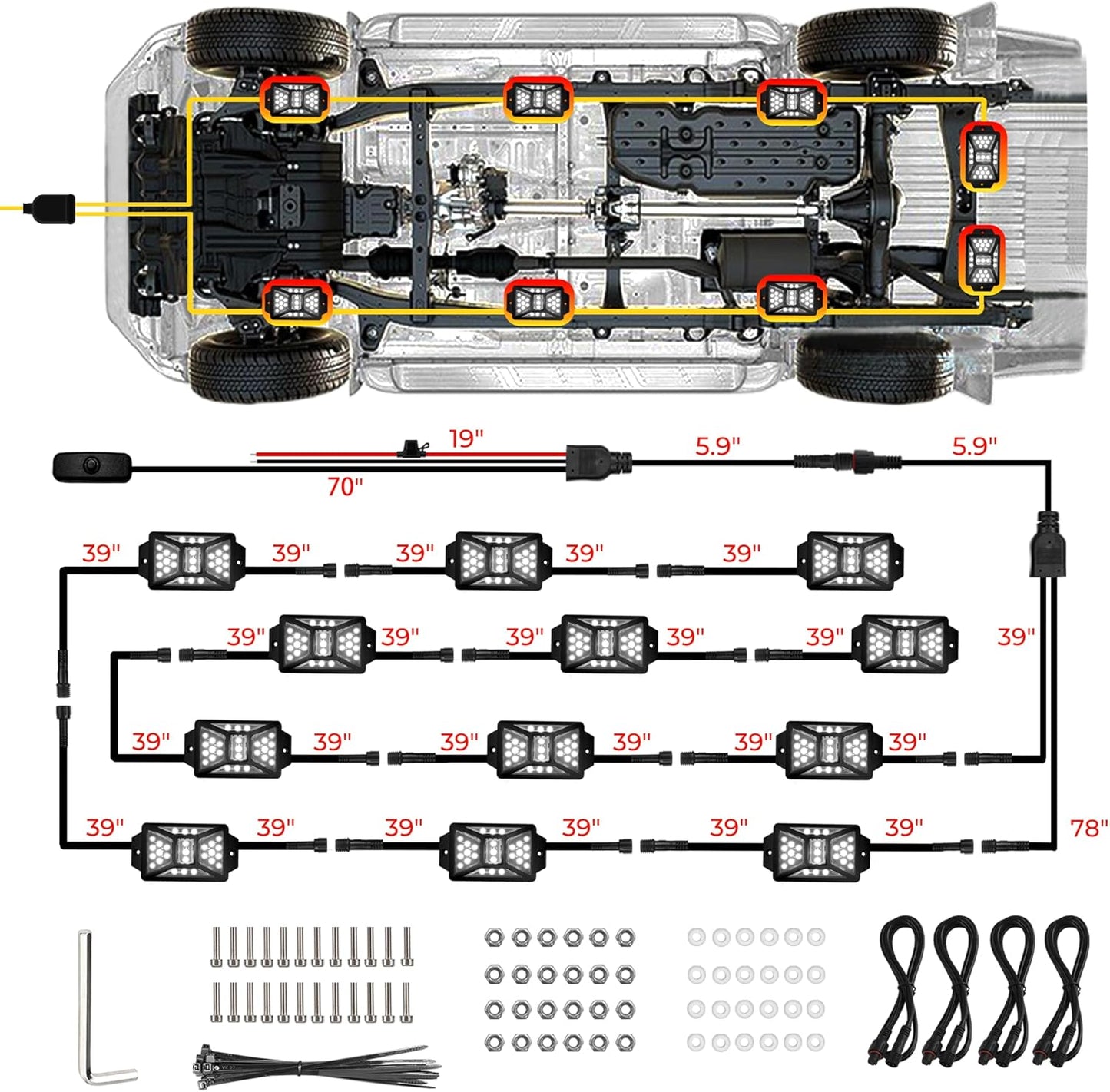 19"
5.9"
5.9"
70"
39" 39" 39" 39" 39"
39" 39" 39" 39" 39"
39"
39" 39" 39" 39" 39" 39"
39" 39" 39" 39" 39" 39"
78"