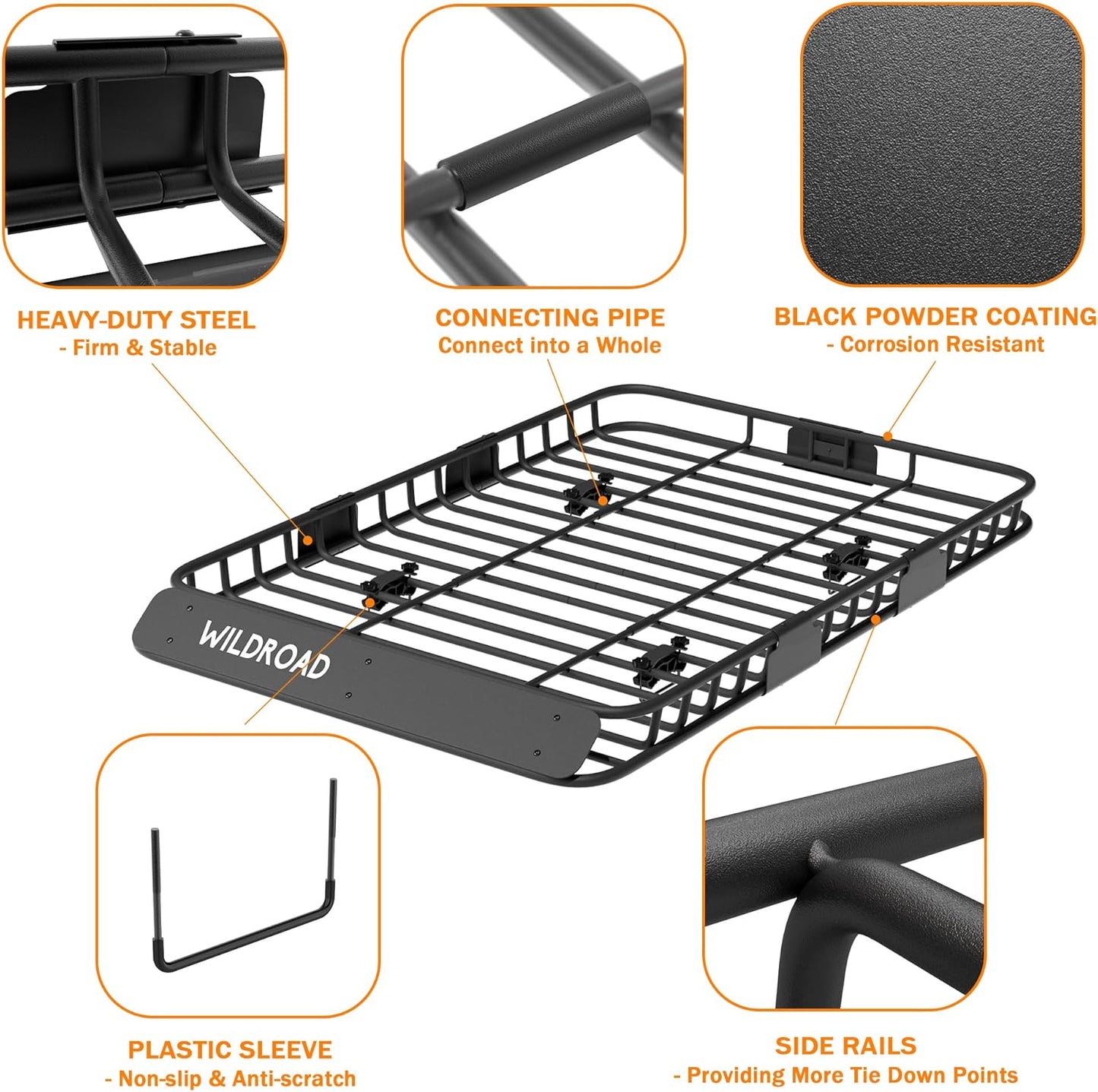 HEAVY-DUTY STEEL
- Firm & Stable

CONNECTING PIPE
Connect into a Whole

BLACK POWDER COATING
- Corrosion Resistant

WILDROAD

PLASTIC SLEEVE
- Non-slip & Anti-scratch

SIDE RAILS
- Providing More Tie Down Points