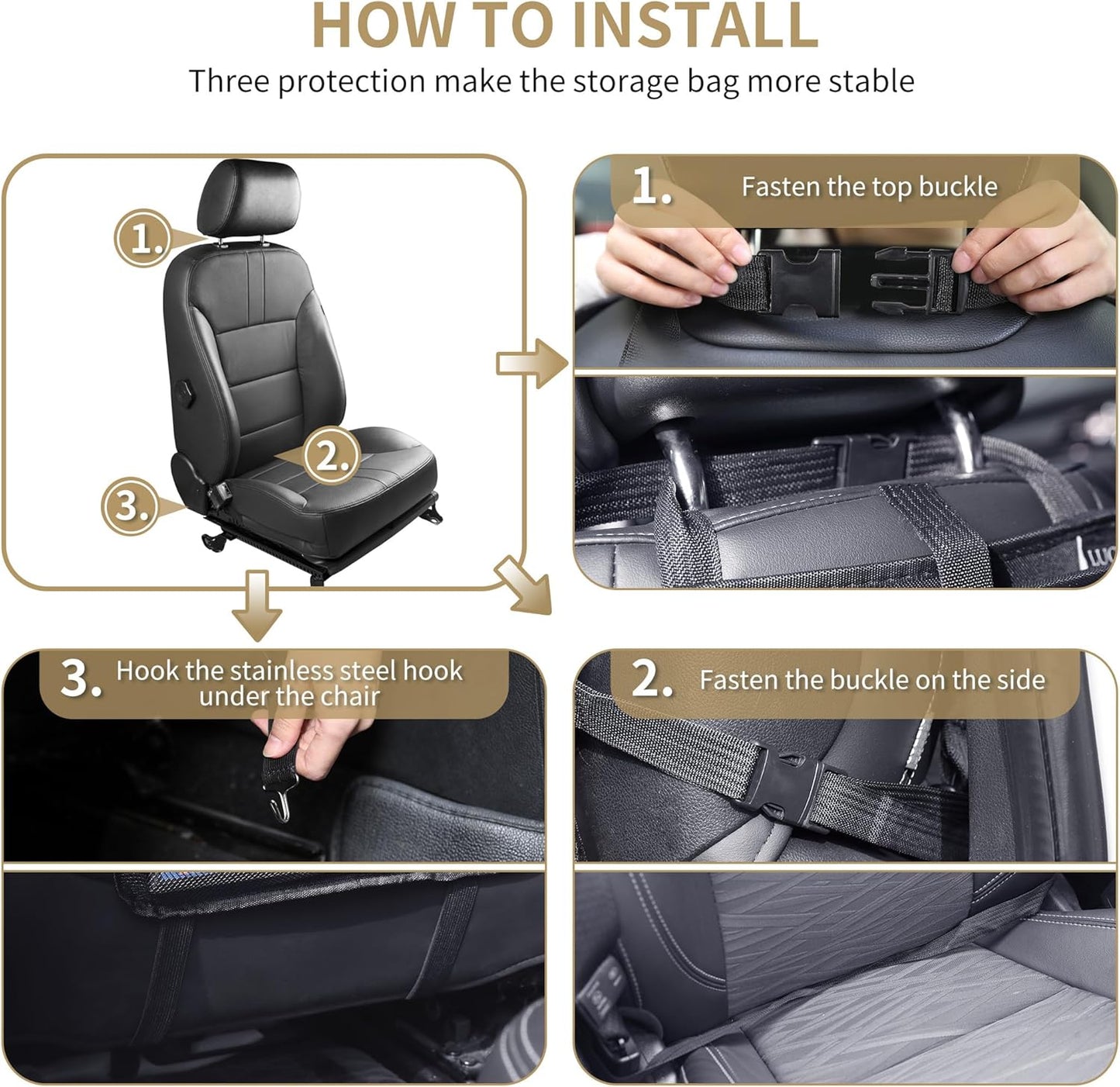 HOW TO INSTALL

Three protection make the storage bag more stable

1.

2.

3.

1. Fasten the top buckle

3. Hook the stainless steel hook under the chair

2. Fasten the buckle on the side