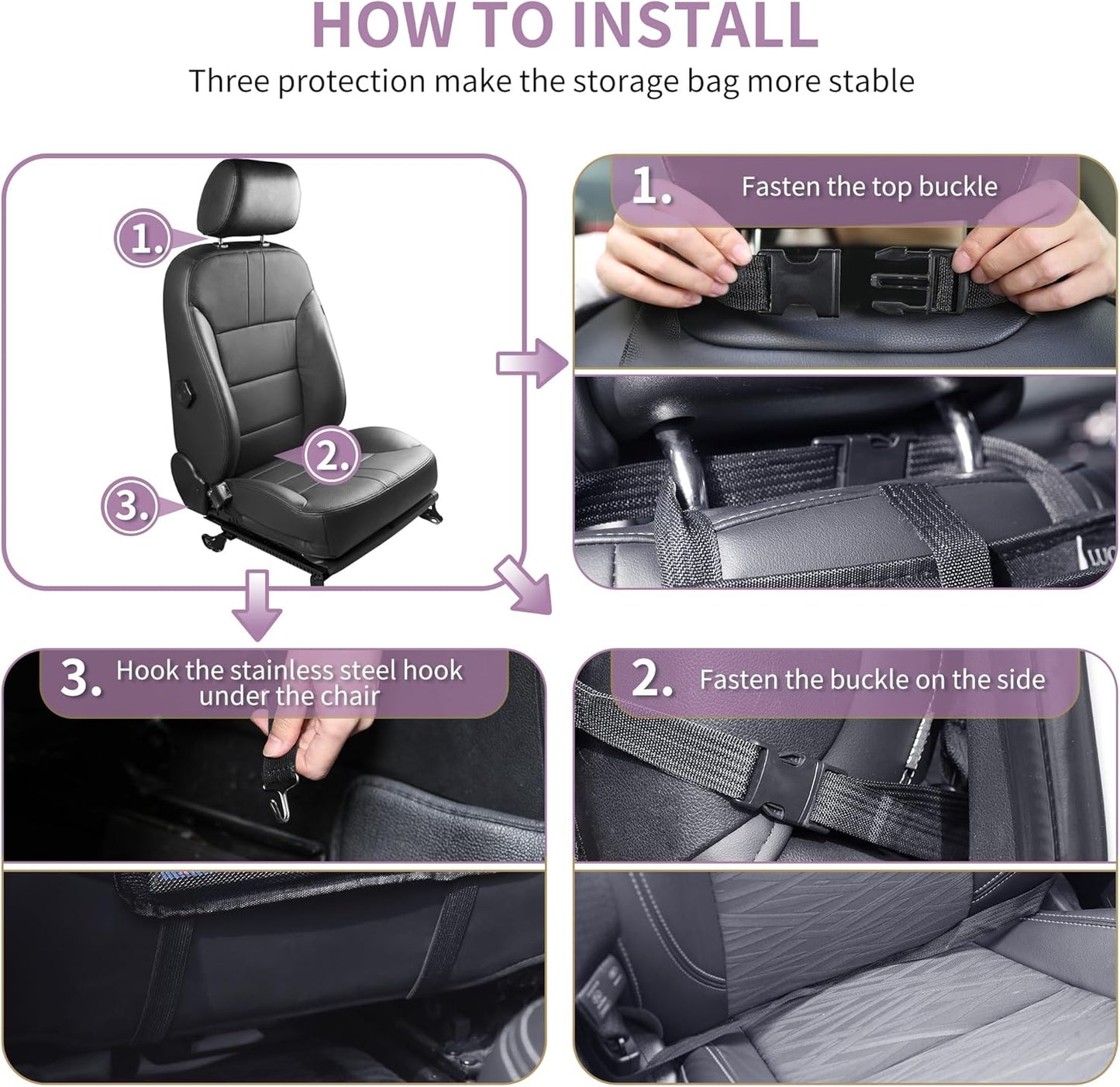 HOW TO INSTALL

Three protection make the storage bag more stable

1.

2.

3.

1. Fasten the top buckle

3. Hook the stainless steel hook under the chair

2. Fasten the buckle on the side