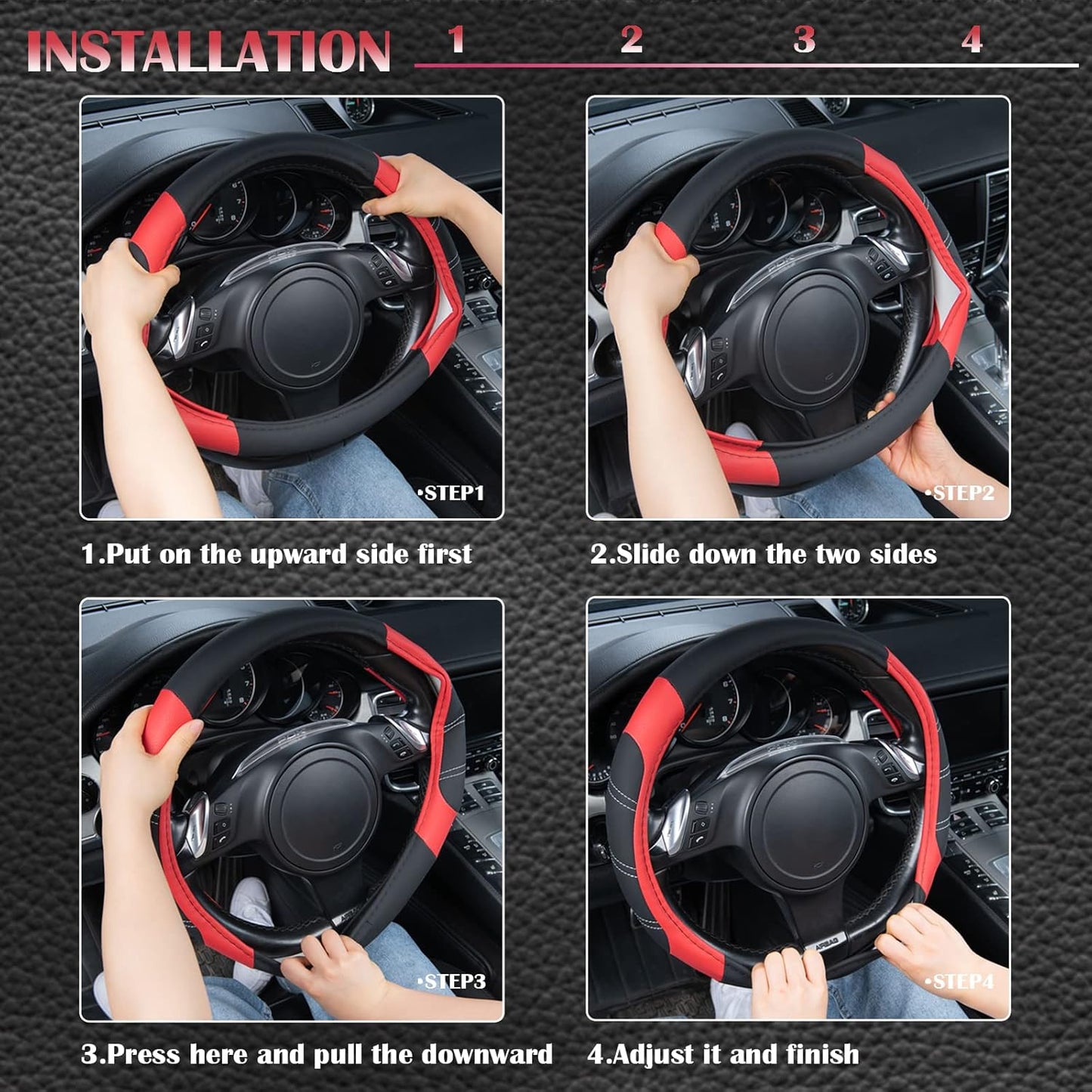 INSTALLATION 1 2 3 4

•STEP1

1.Put on the upward side first

•STEP2

2.Slide down the two sides

•STEP3

3.Press here and pull the downward

•STEP4

4.Adjust it and finish