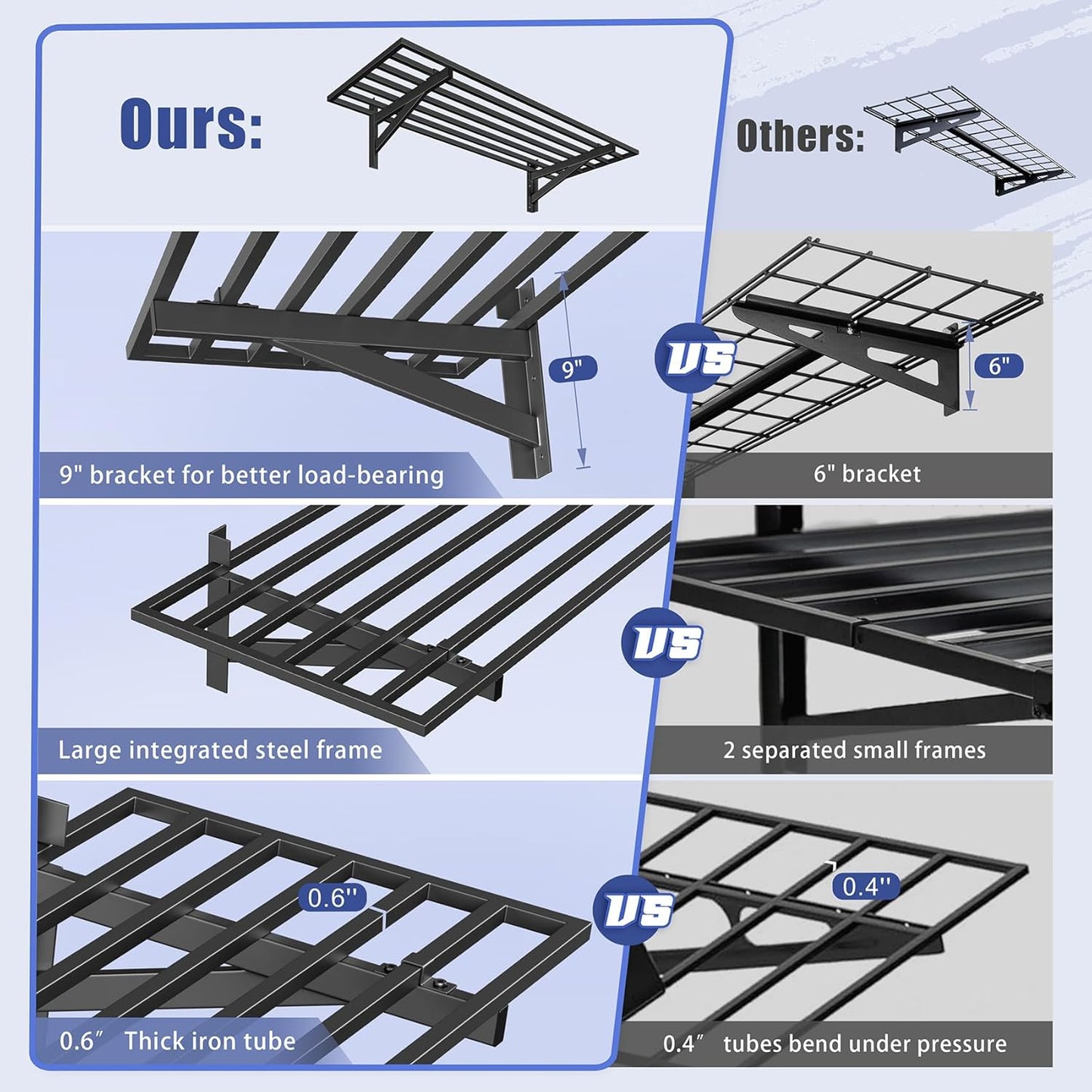 Ours:

Others:

9"

VS

6"

9" bracket for better load-bearing

6" bracket

VS

Large integrated steel frame

2 separated small frames

0.6''

VS

0.4''

0.6″ Thick iron tube

0.4″ tubes bend under pressure