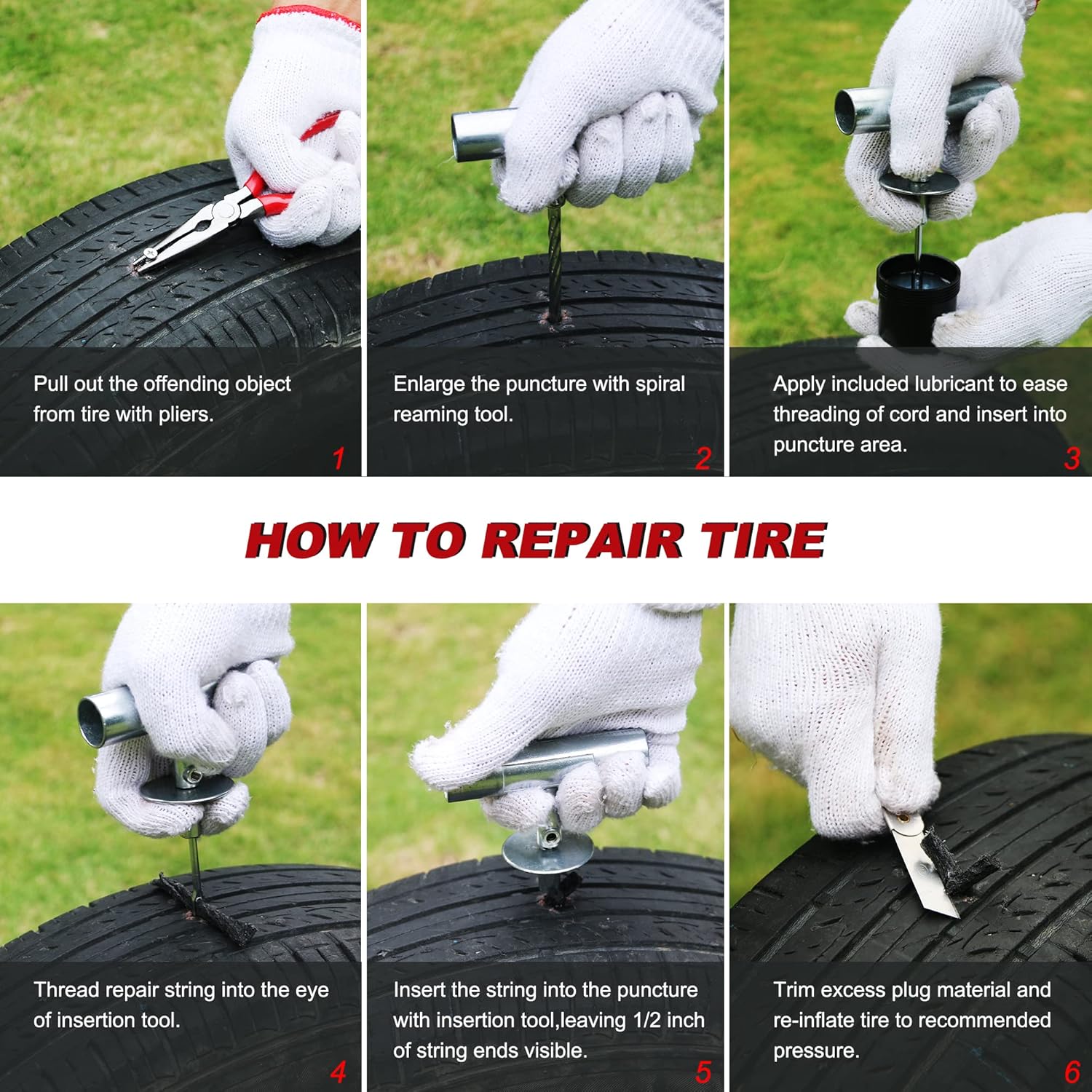 Pull out the offending object from tire with pliers.

1

Enlarge the puncture with spiral reaming tool.

2

Apply included lubricant to ease threading of cord and insert into puncture area.

3

HOW TO REPAIR TIRE

Thread repair string into the eye of insertion tool.

4

Insert the string into the puncture with insertion tool,leaving 1/2 inch of string ends visible.

5

Trim excess plug material and re-inflate tire to recommended pressure.

6