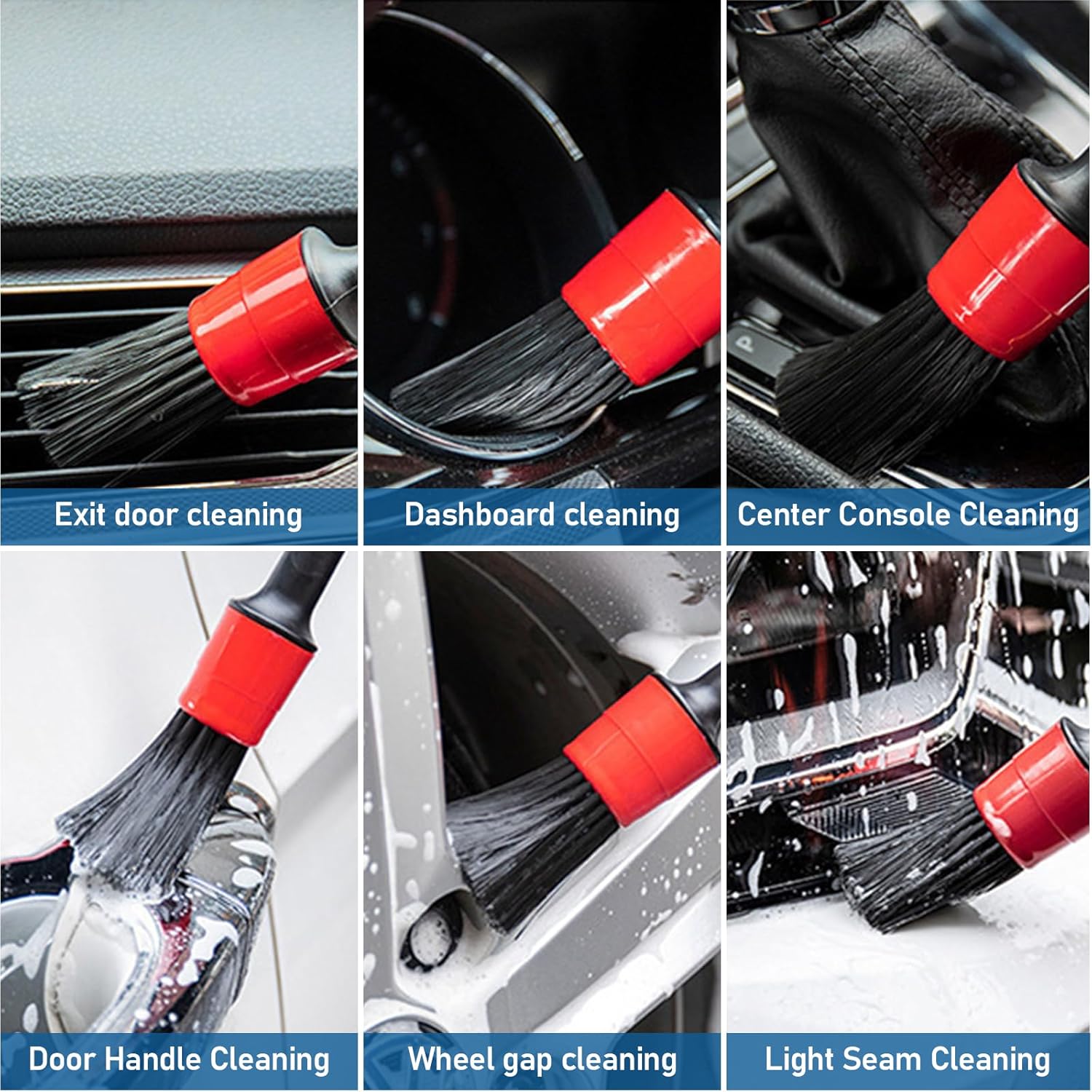 Exit door cleaning

Dashboard cleaning

Center Console Cleaning

Door Handle Cleaning

Wheel gap cleaning

Light Seam Cleaning