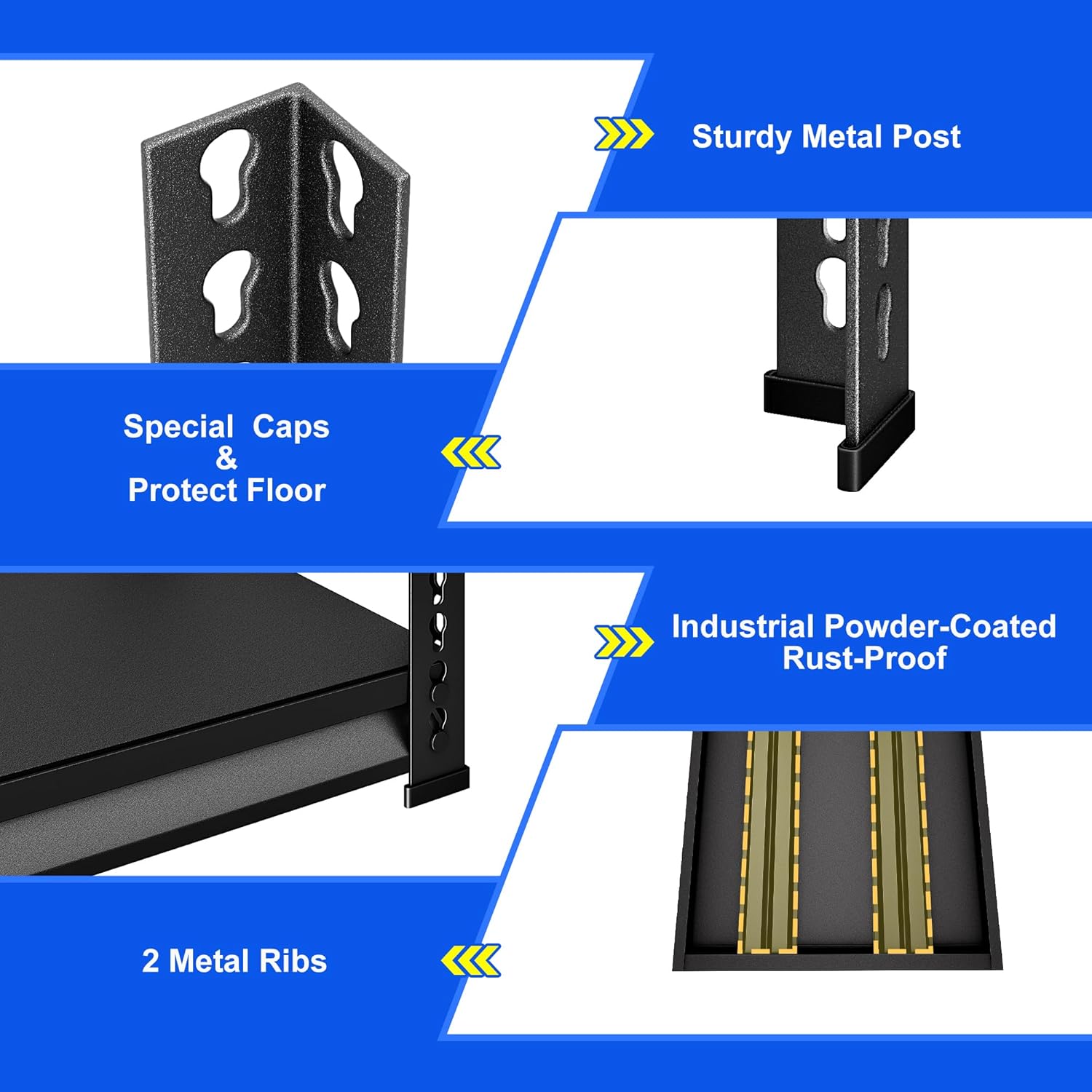 Sturdy Metal Post

Special Caps
&
Protect Floor

Industrial Powder-Coated
Rust-Proof

2 Metal Ribs