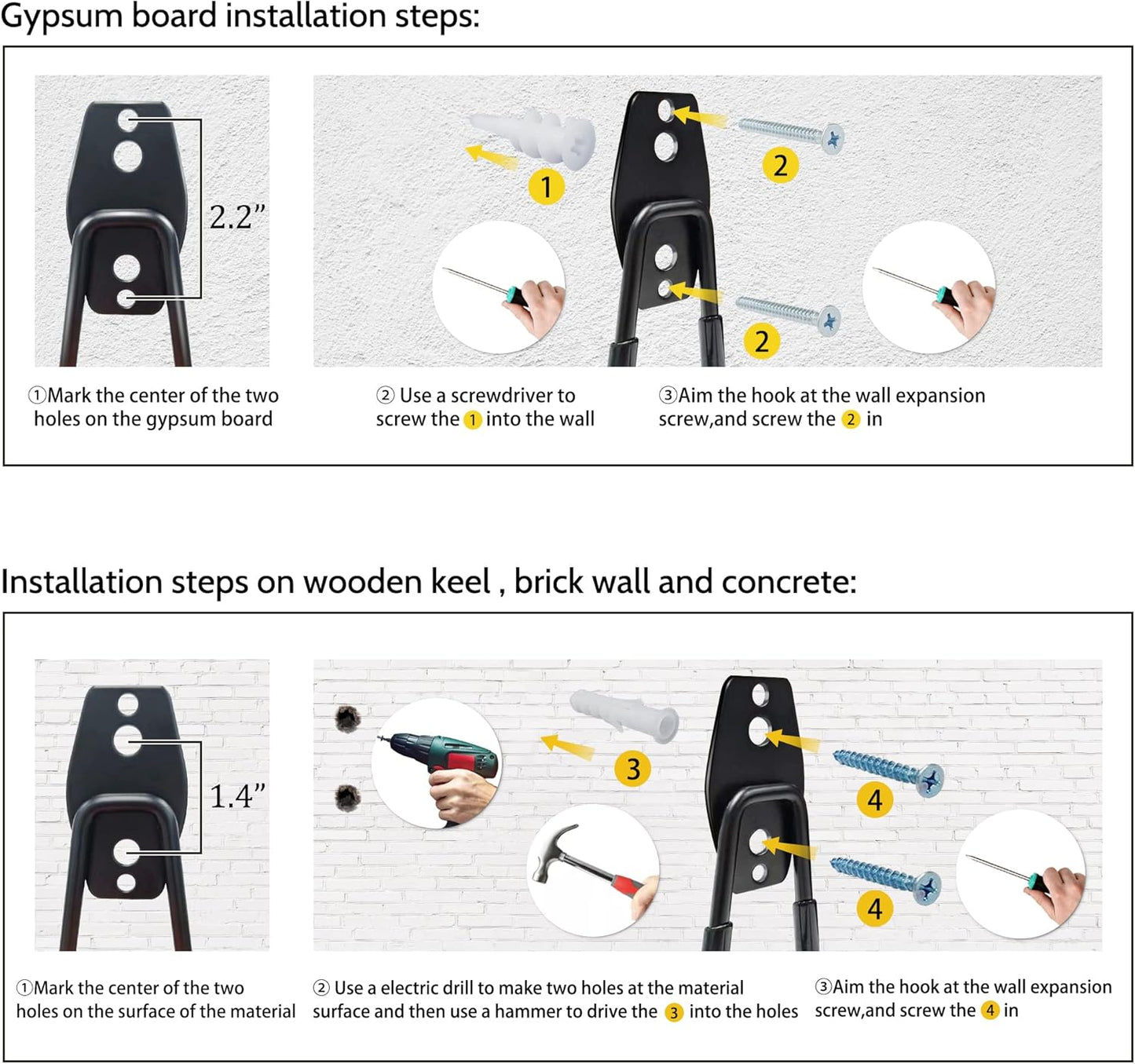 Gypsum board installation steps:

2.2”

1

2

2

①Mark the center of the two holes on the gypsum board

② Use a screwdriver to screw the 1 into the wall

③Aim the hook at the wall expansion screw,and screw the 2 in

Installation steps on wooden keel , brick wall and concrete:

1.4”

3

4

4

①Mark the center of the two holes on the surface of the material

② Use a electric drill to make two holes at the material surface and then use a hammer to drive the 3 into the holes

③Aim the hook at the wall expansion screw,and screw the 4 in