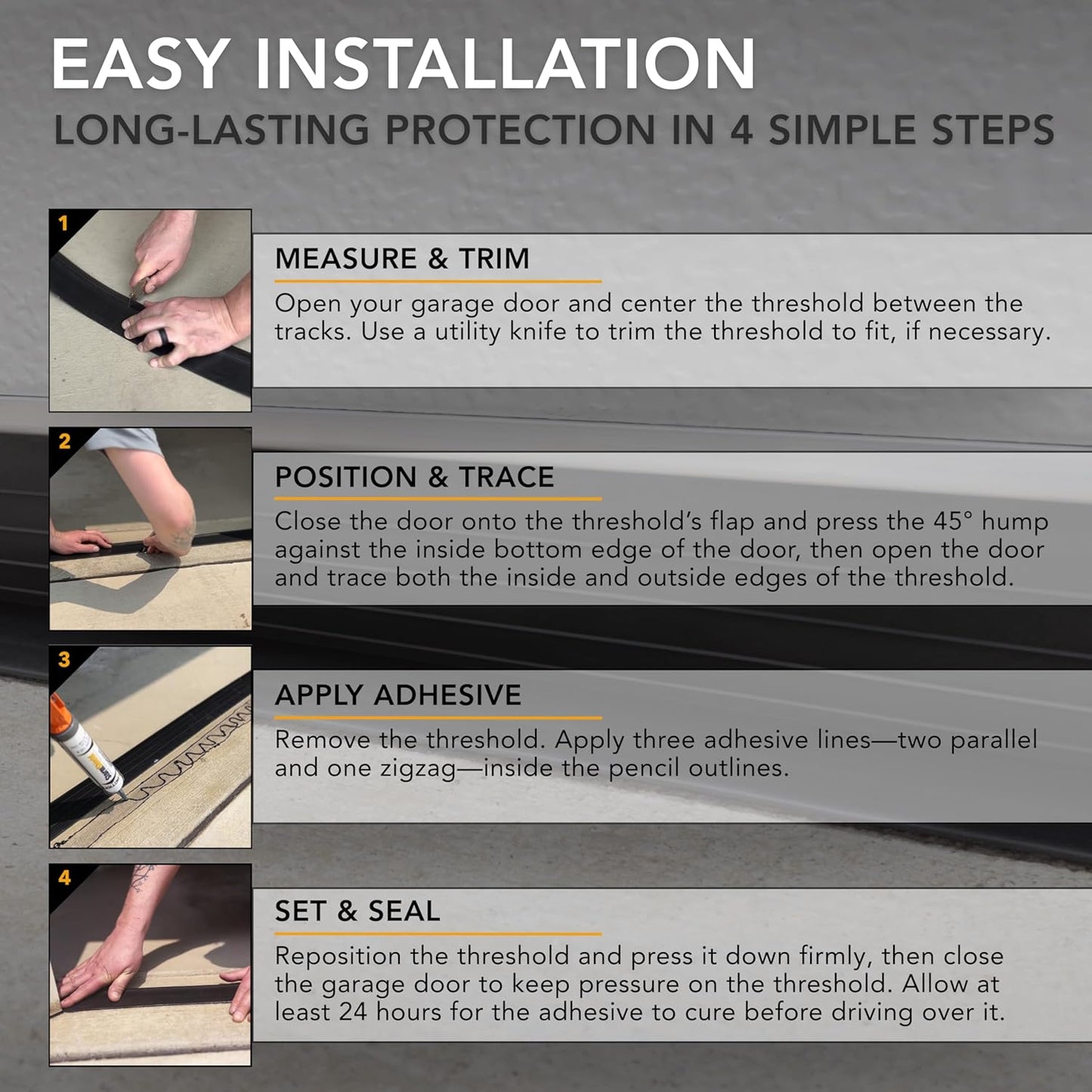 EASY INSTALLATION
LONG-LASTING PROTECTION IN 4 SIMPLE STEPS

1

MEASURE & TRIM

Open your garage door and center the threshold between the tracks. Use a utility knife to trim the threshold to fit, if necessary.

2

POSITION & TRACE

Close the door onto the threshold's flap and press the 45° hump against the inside bottom edge of the door, then open the door and trace both the inside and outside edges of the threshold.

3

APPLY ADHESIVE

Remove the threshold. Apply three adhesive lines—two parallel and one zigzag—inside the pencil outlines.

4

SET & SEAL

Reposition the threshold and press it down firmly, then close the garage door to keep pressure on the threshold. Allow at least 24 hours for the adhesive to cure before driving over it.