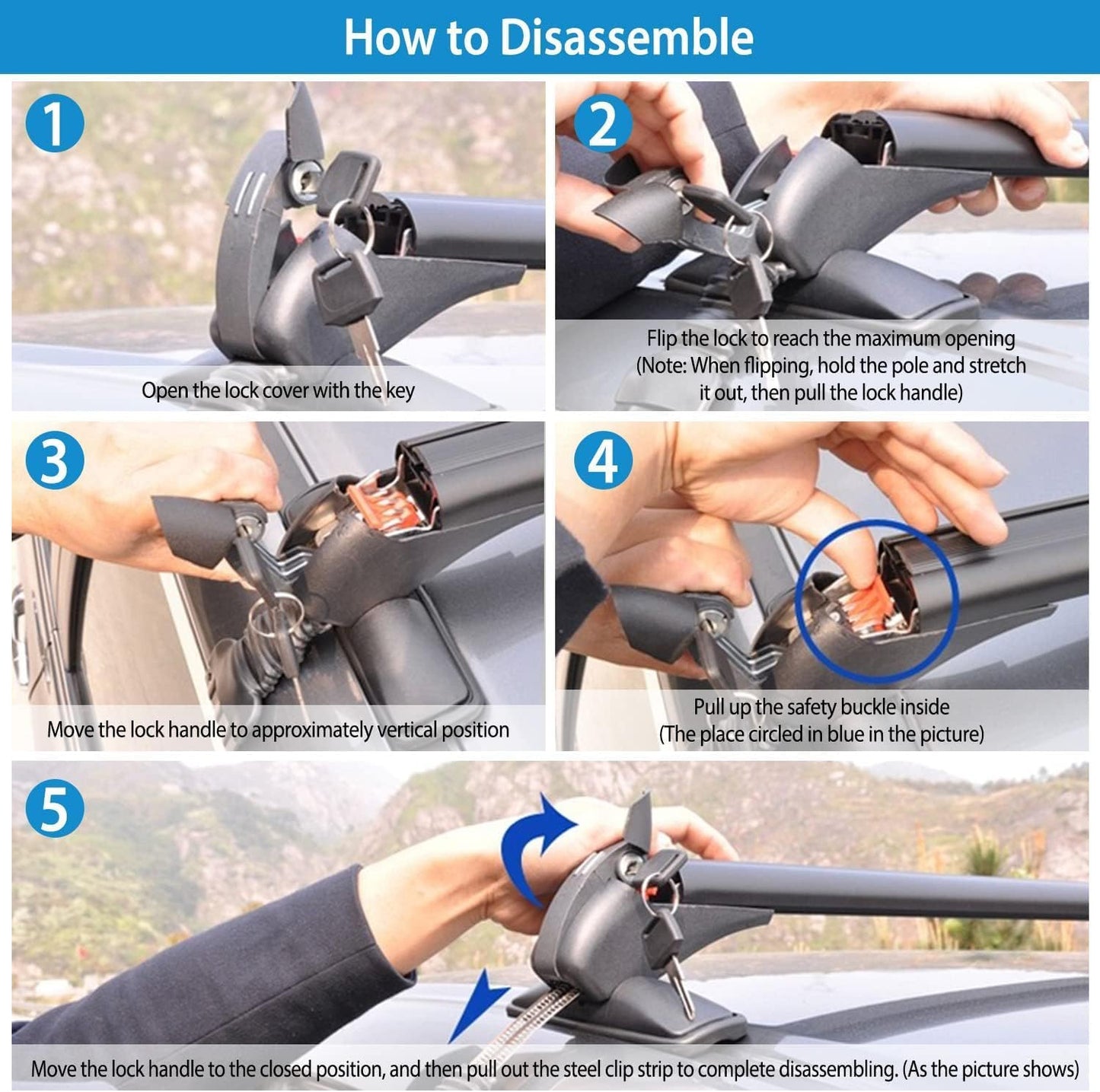 How to Disassemble

1

Open the lock cover with the key

2

Flip the lock to reach the maximum opening (Note: When flipping, hold the pole and stretch it out, then pull the lock handle)

3

Move the lock handle to approximately vertical position

4

Pull up the safety buckle inside (The place circled in blue in the picture)

5

Move the lock handle to the closed position, and then pull out the steel clip strip to complete disassembling. (As the picture shows)