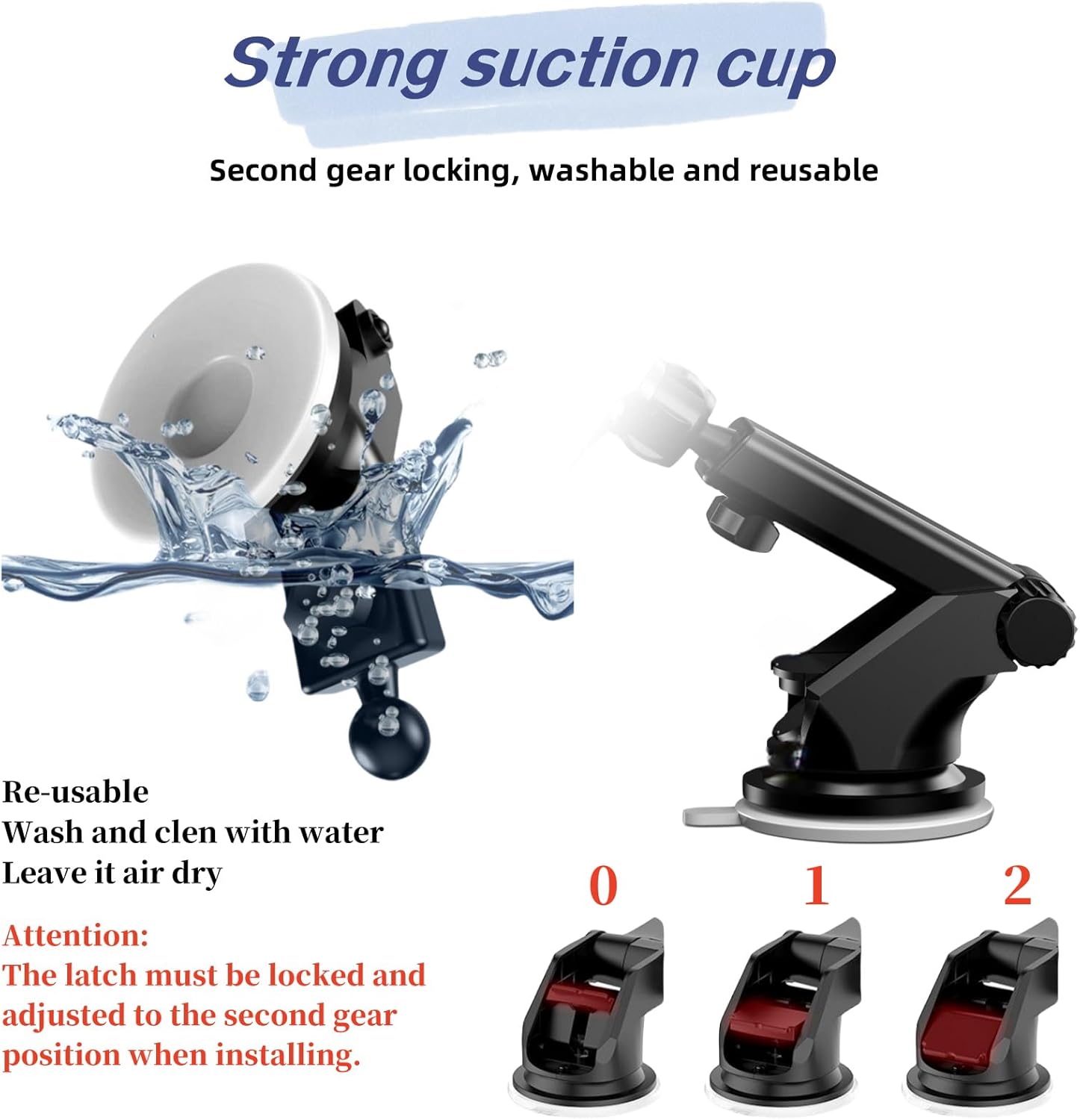 Strong suction cup

Second gear locking, washable and reusable

Re-usable
Wash and clen with water
Leave it air dry

Attention:
The latch must be locked and adjusted to the second gear position when installing.

0

1

2