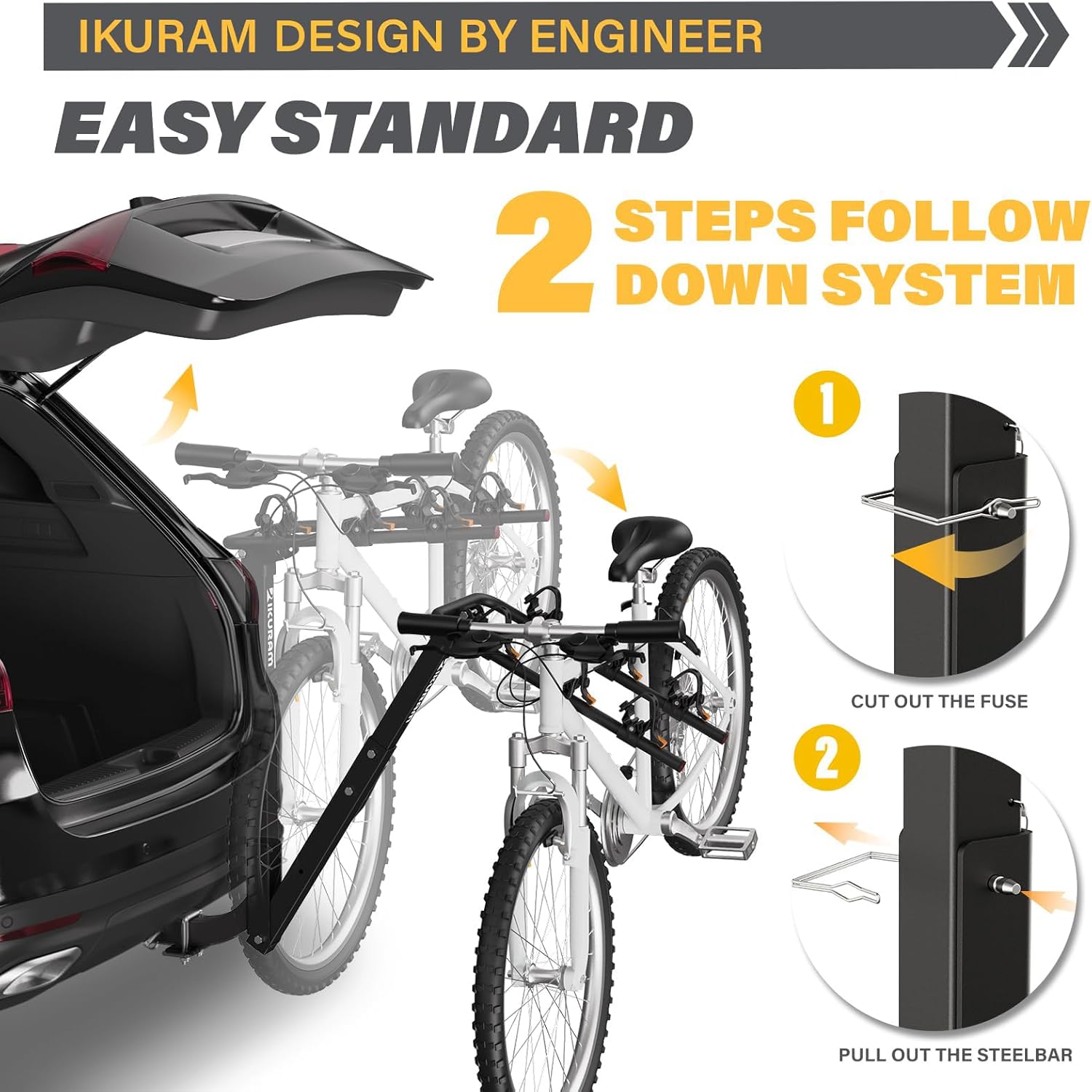 IKURAM DESIGN BY ENGINEER

EASY STANDARD

2 STEPS FOLLOW DOWN SYSTEM

IKURAM

1

CUT OUT THE FUSE

2

PULL OUT THE STEELBAR