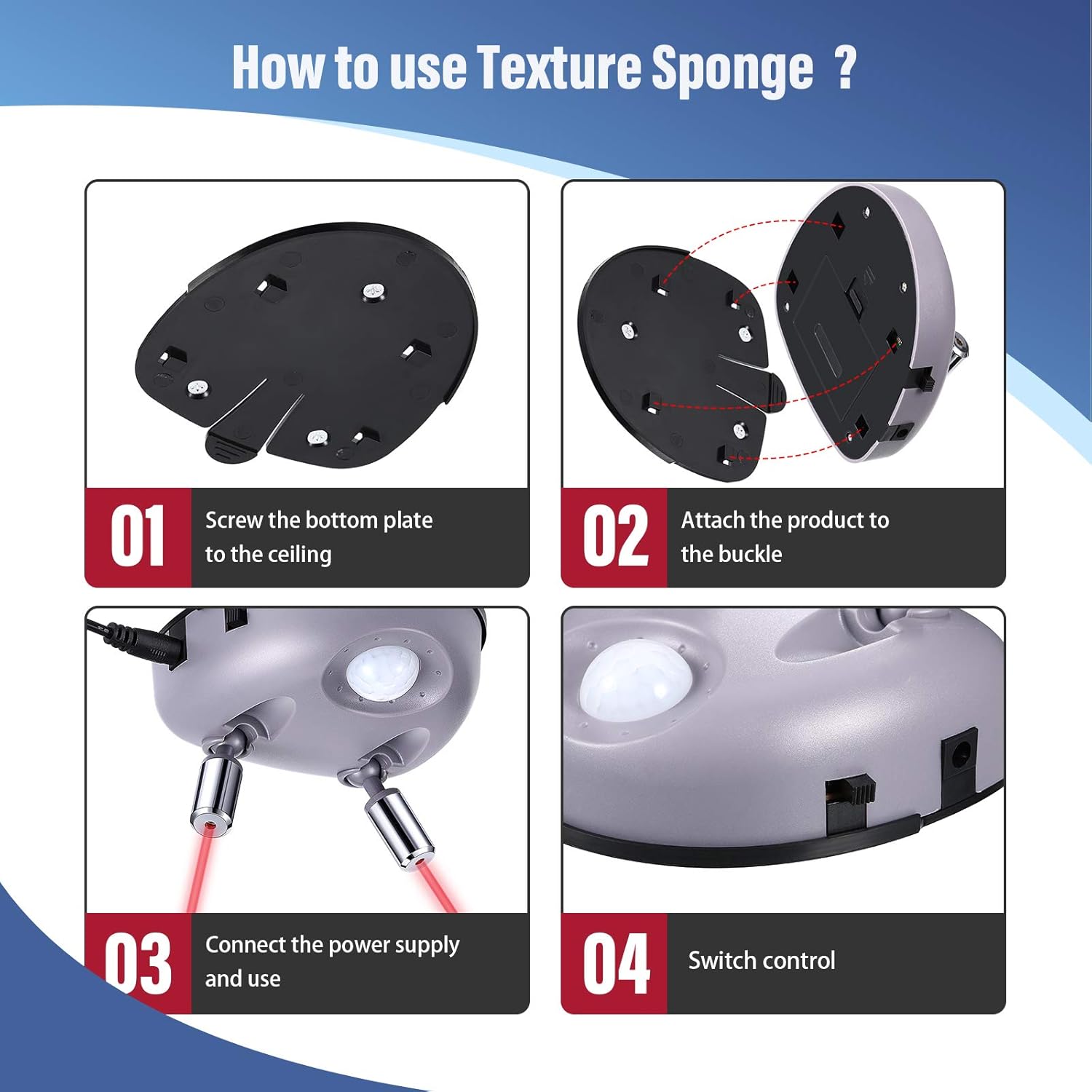 How to use Texture Sponge ?

01 Screw the bottom plate to the ceiling

02 Attach the product to the buckle

03 Connect the power supply and use

04 Switch control