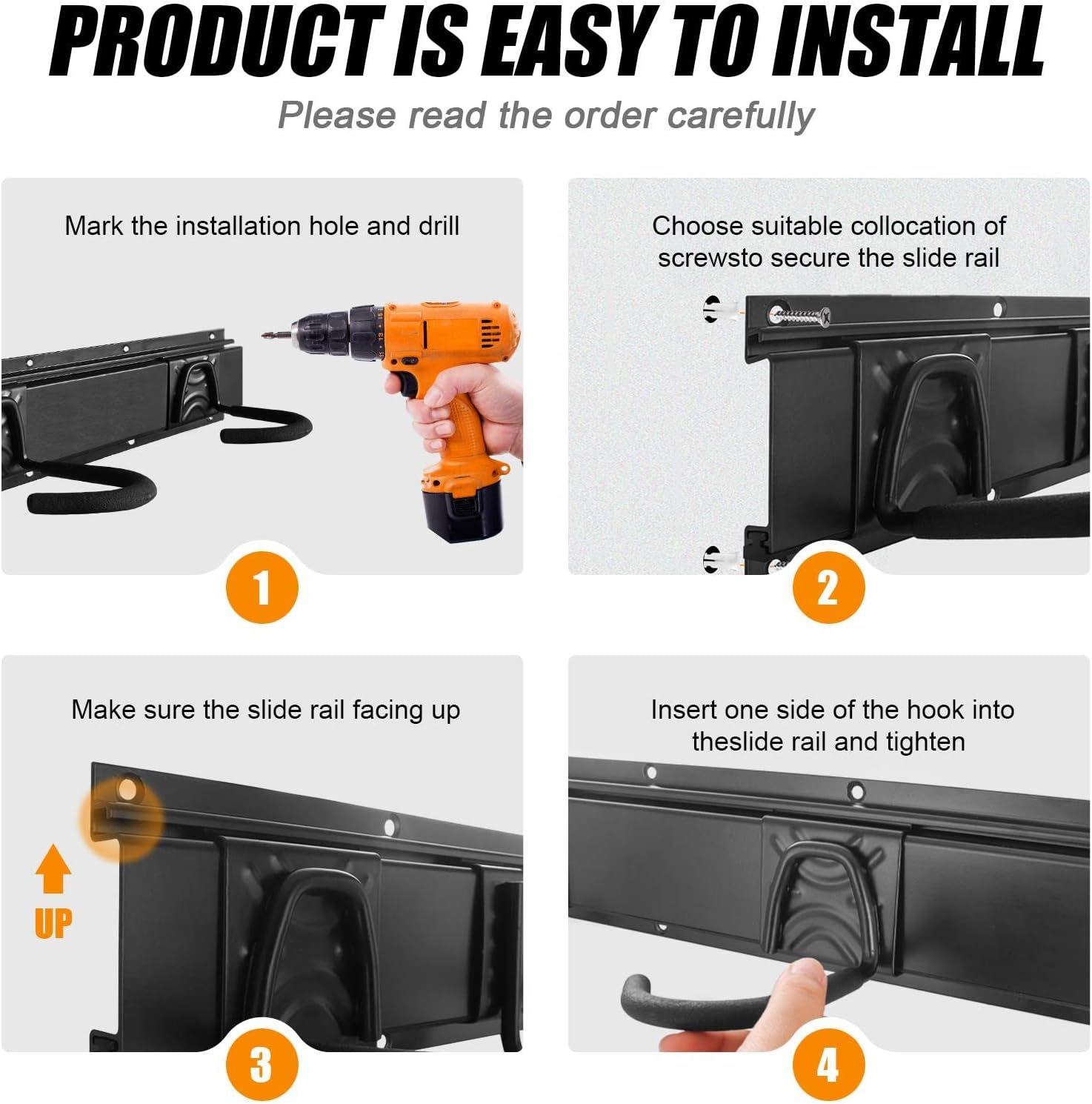 PRODUCT IS EASY TO INSTALL

Please read the order carefully

Mark the installation hole and drill

1

Choose suitable collocation of screwsto secure the slide rail

2

Make sure the slide rail facing up

UP

3

Insert one side of the hook into theslide rail and tighten

4