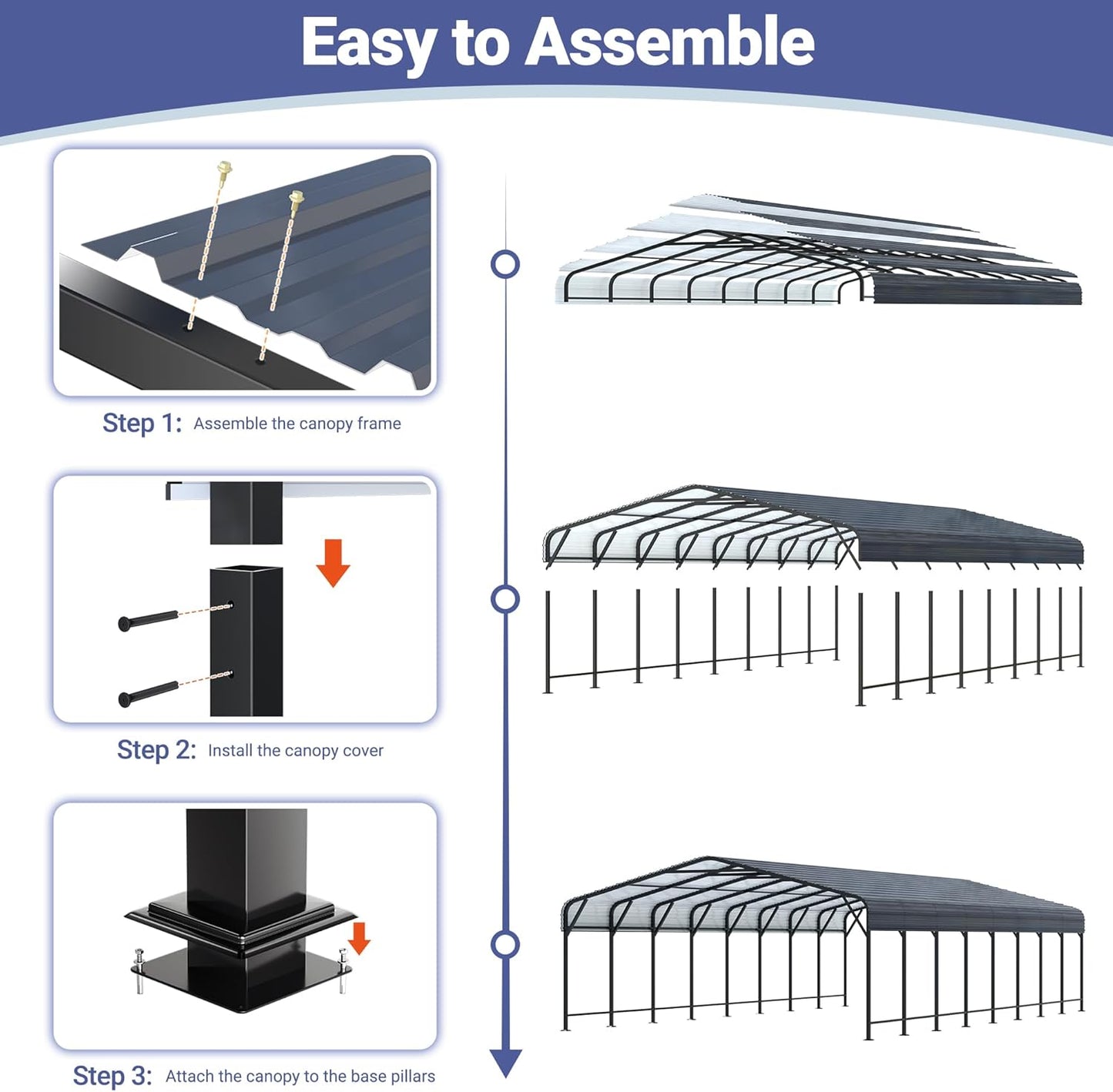 Easy to Assemble

Step 1: Assemble the canopy frame

Step 2: Install the canopy cover

Step 3: Attach the canopy to the base pillars