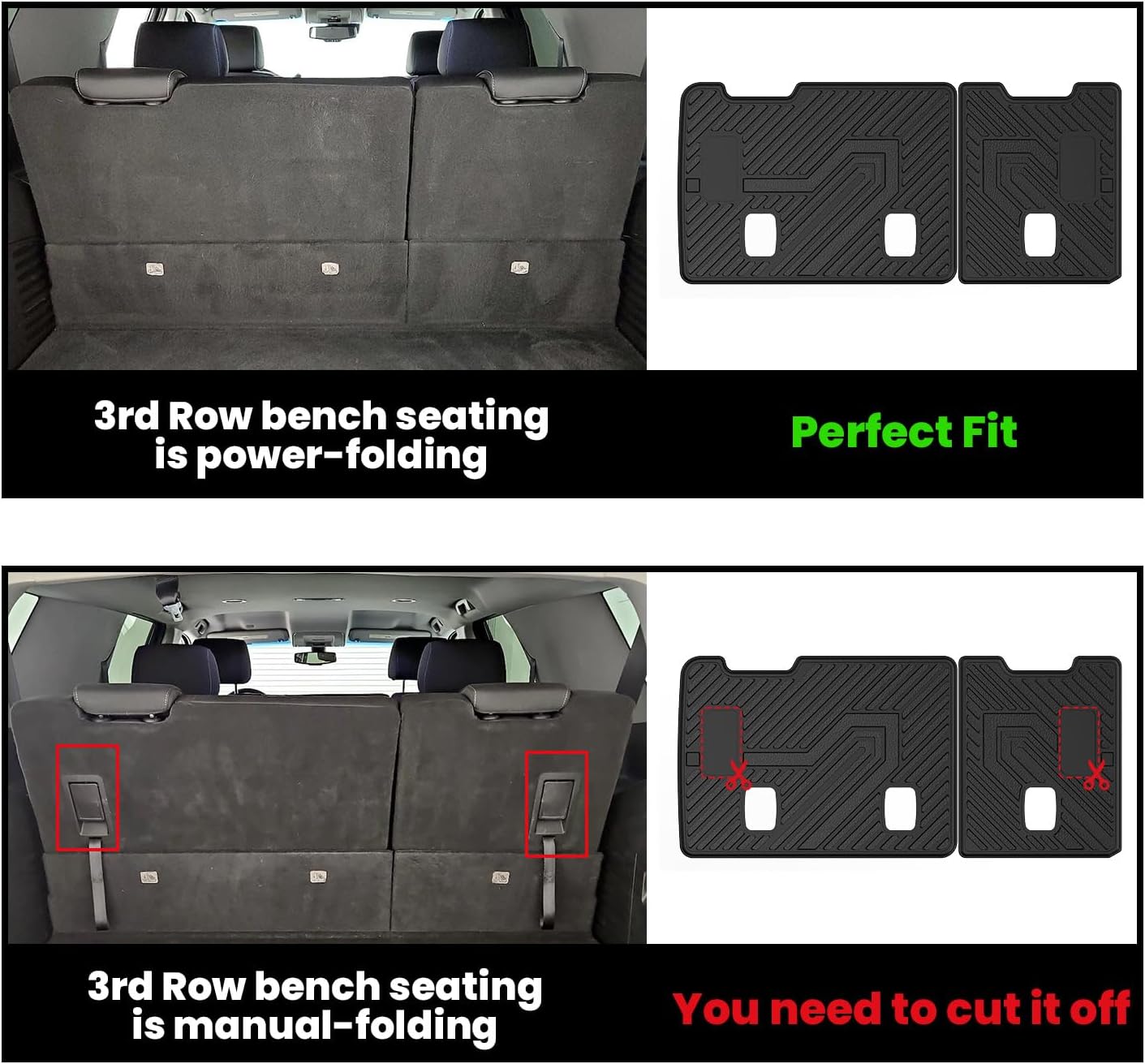 3rd Row bench seating is power-folding

Perfect Fit

3rd Row bench seating is manual-folding

You need to cut it off