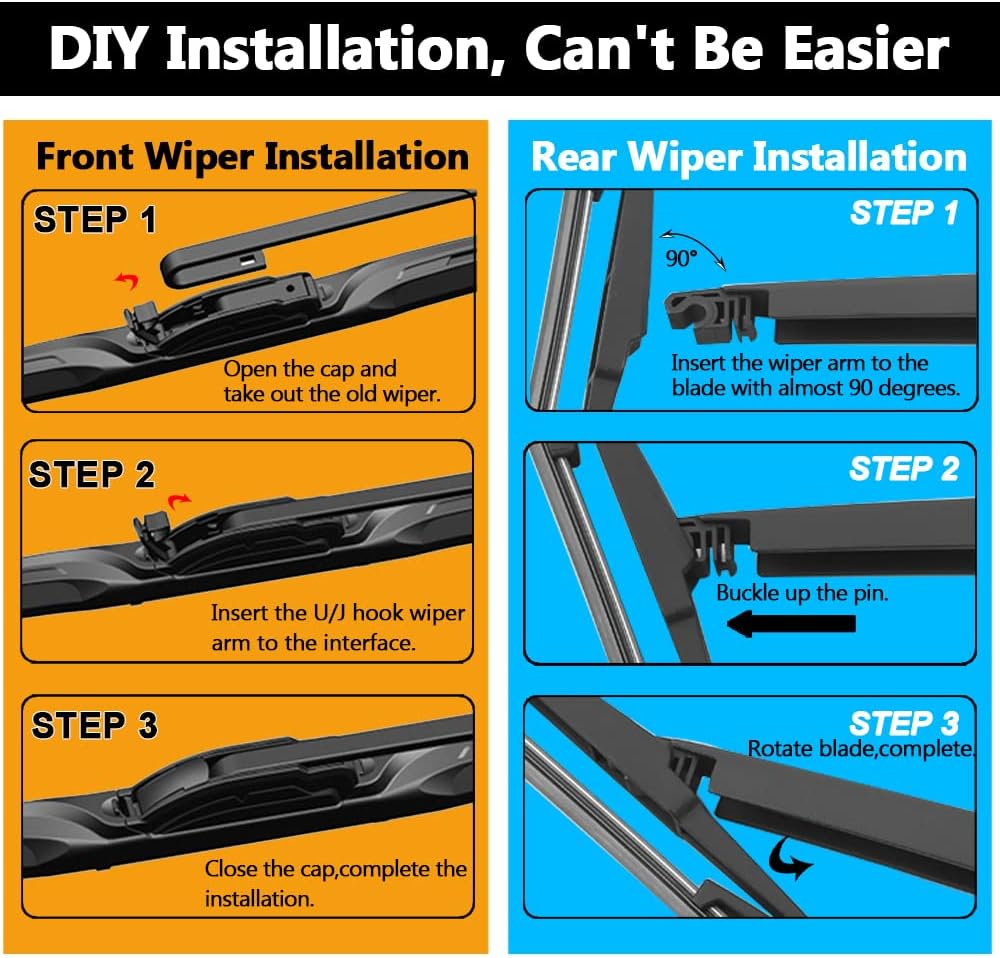 DIY Installation, Can't Be Easier

Front Wiper Installation

STEP 1

Open the cap and take out the old wiper.

STEP 2

Insert the U/J hook wiper arm to the interface.

STEP 3

Close the cap,complete the installation.

Rear Wiper Installation

STEP 1

90°

Insert the wiper arm to the blade with almost 90 degrees.

STEP 2

Buckle up the pin.

STEP 3

Rotate blade,complete.