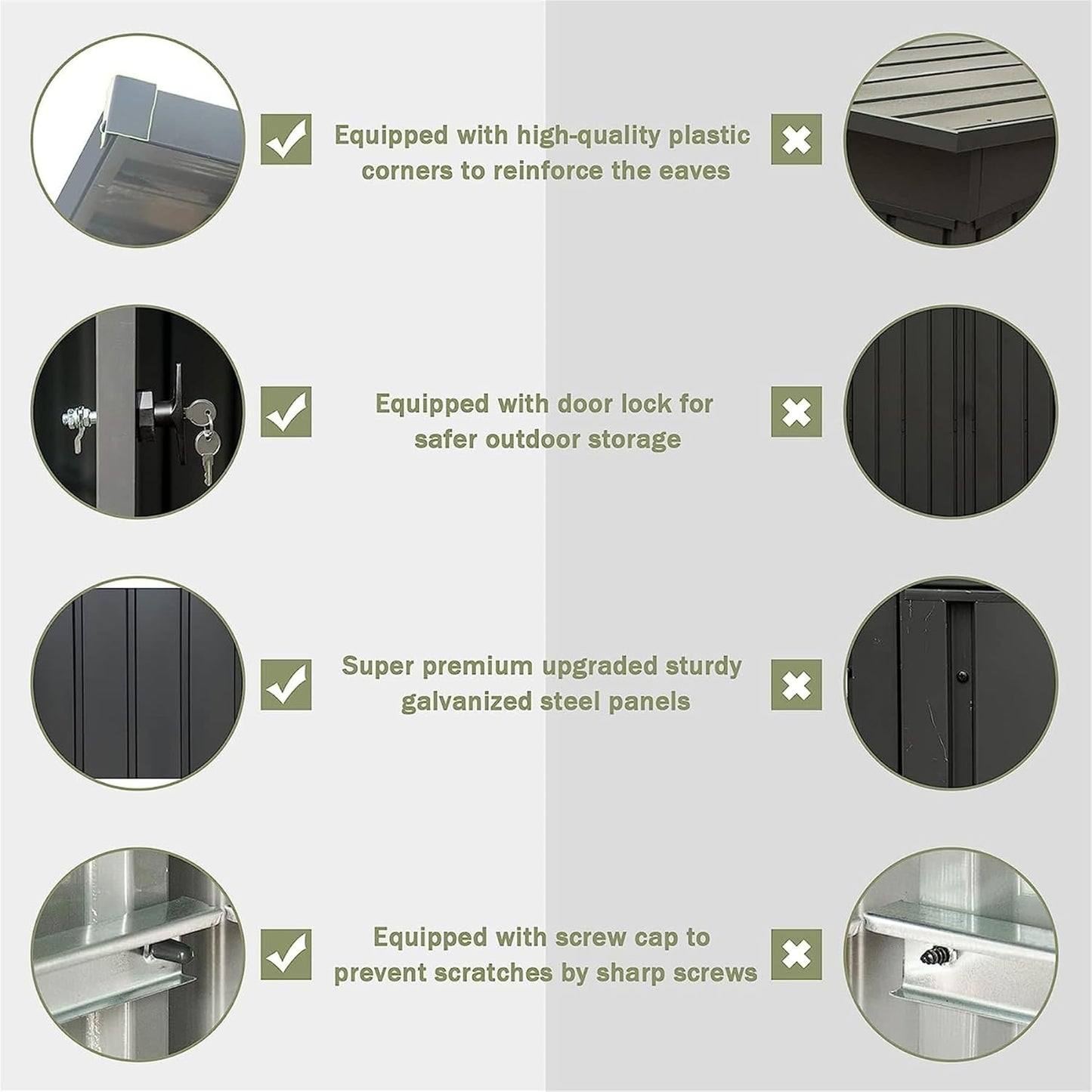 Equipped with high-quality plastic corners to reinforce the eaves

Equipped with door lock for safer outdoor storage

Super premium upgraded sturdy galvanized steel panels

Equipped with screw cap to prevent scratches by sharp screws