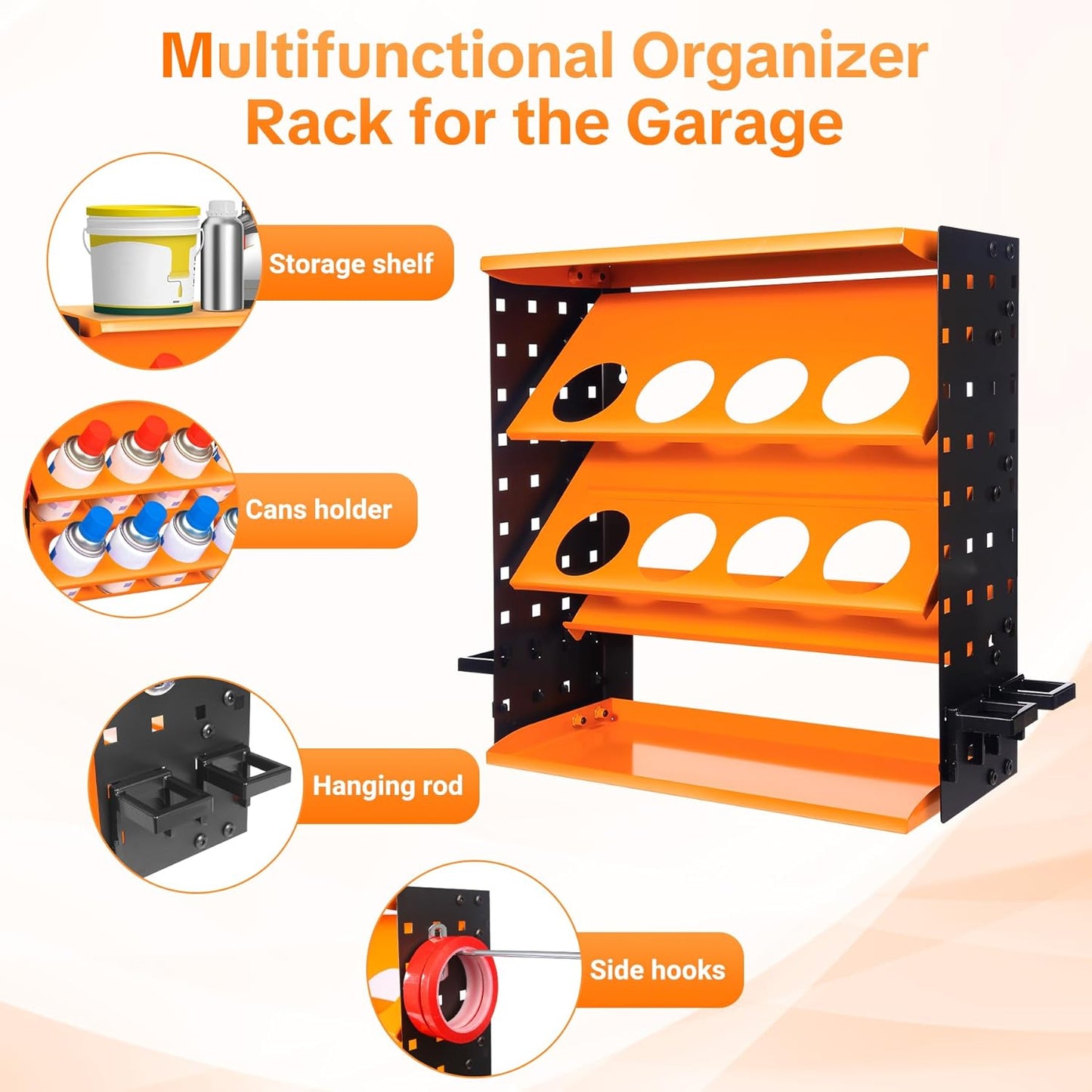 Multifunctional Organizer Rack for the Garage

Storage shelf

Cans holder

Hanging rod

Side hooks