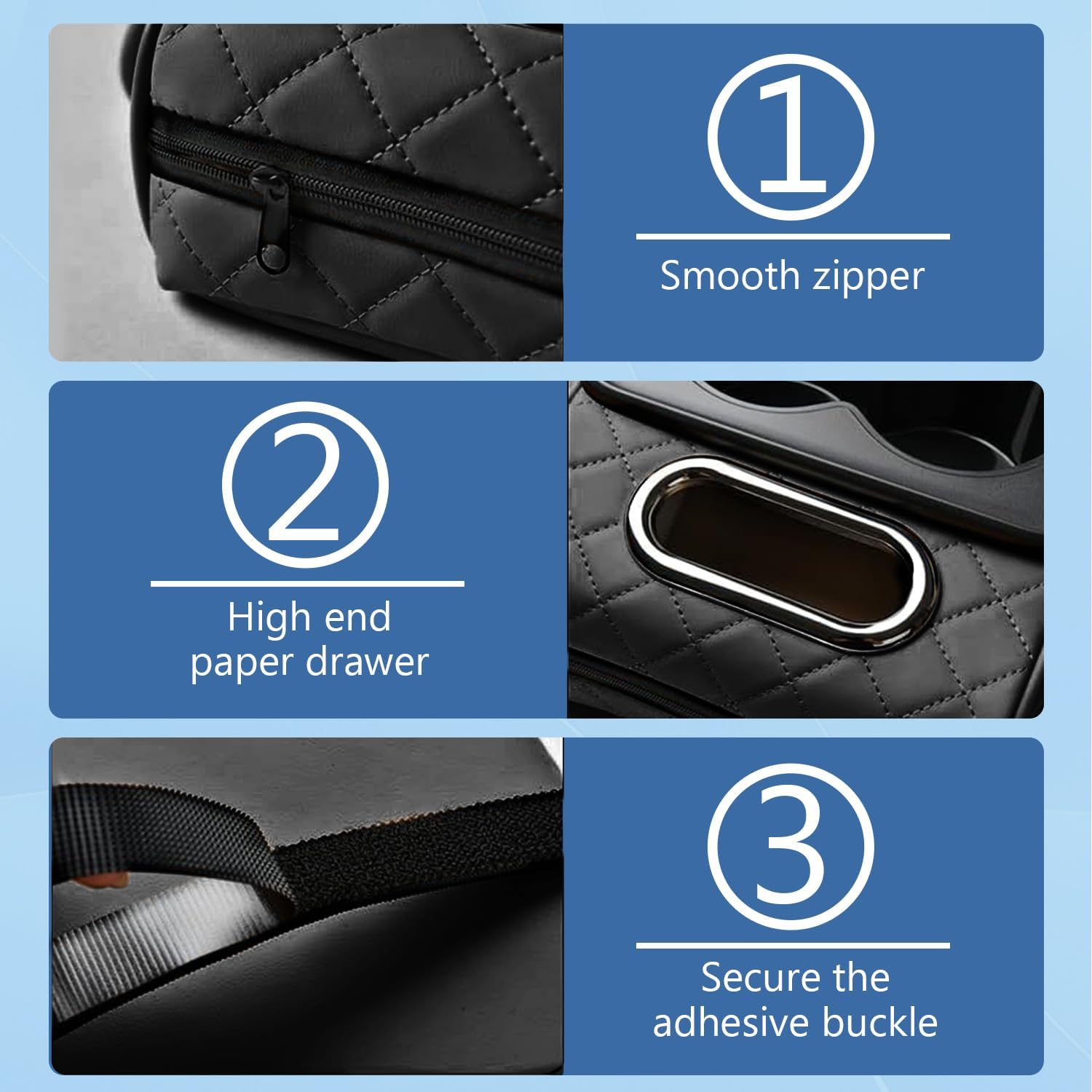 ①

Smooth zipper

②

High end paper drawer

③

Secure the adhesive buckle