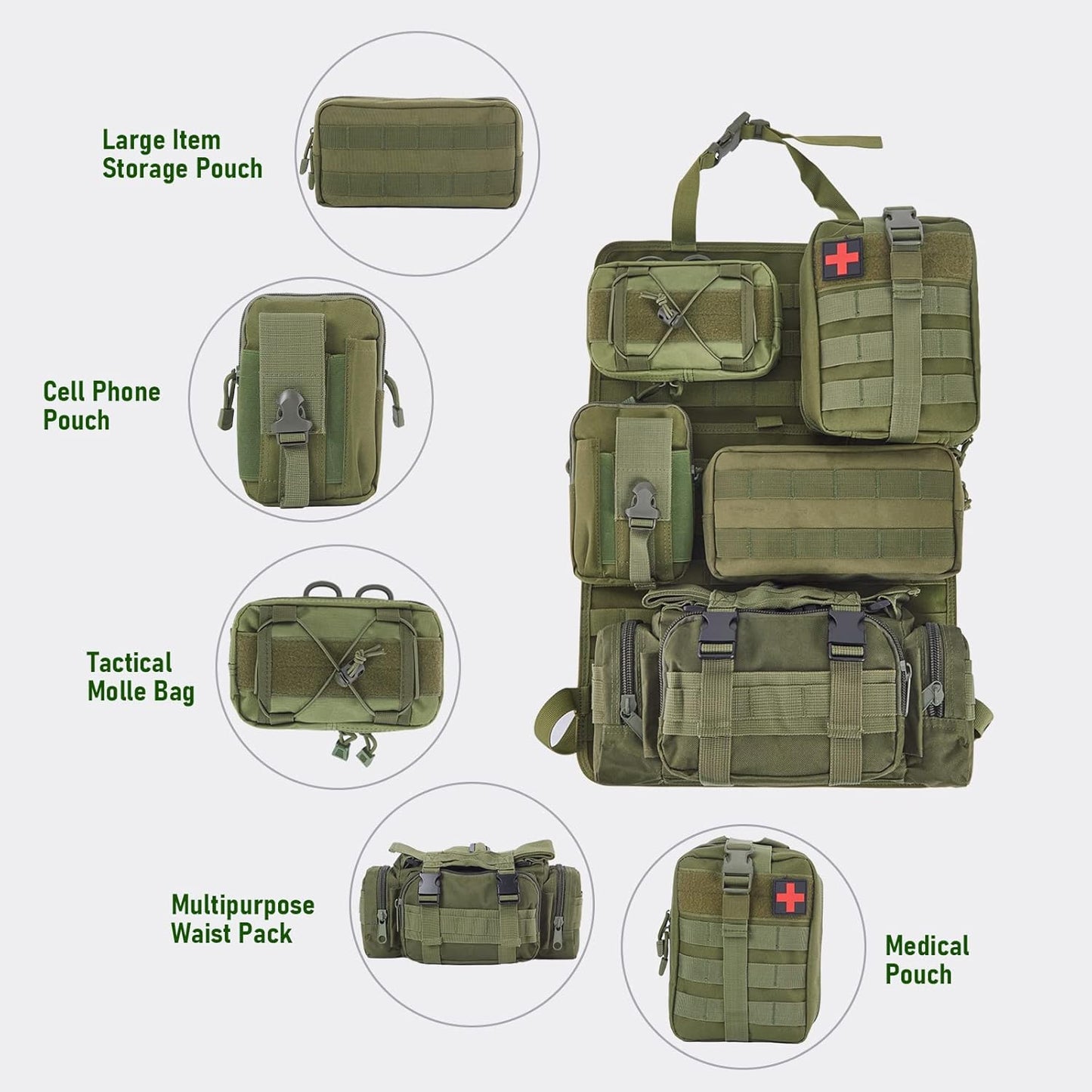 Large Item
Storage Pouch

Cell Phone
Pouch

Tactical
Molle Bag

Multipurpose
Waist Pack

Medical
Pouch