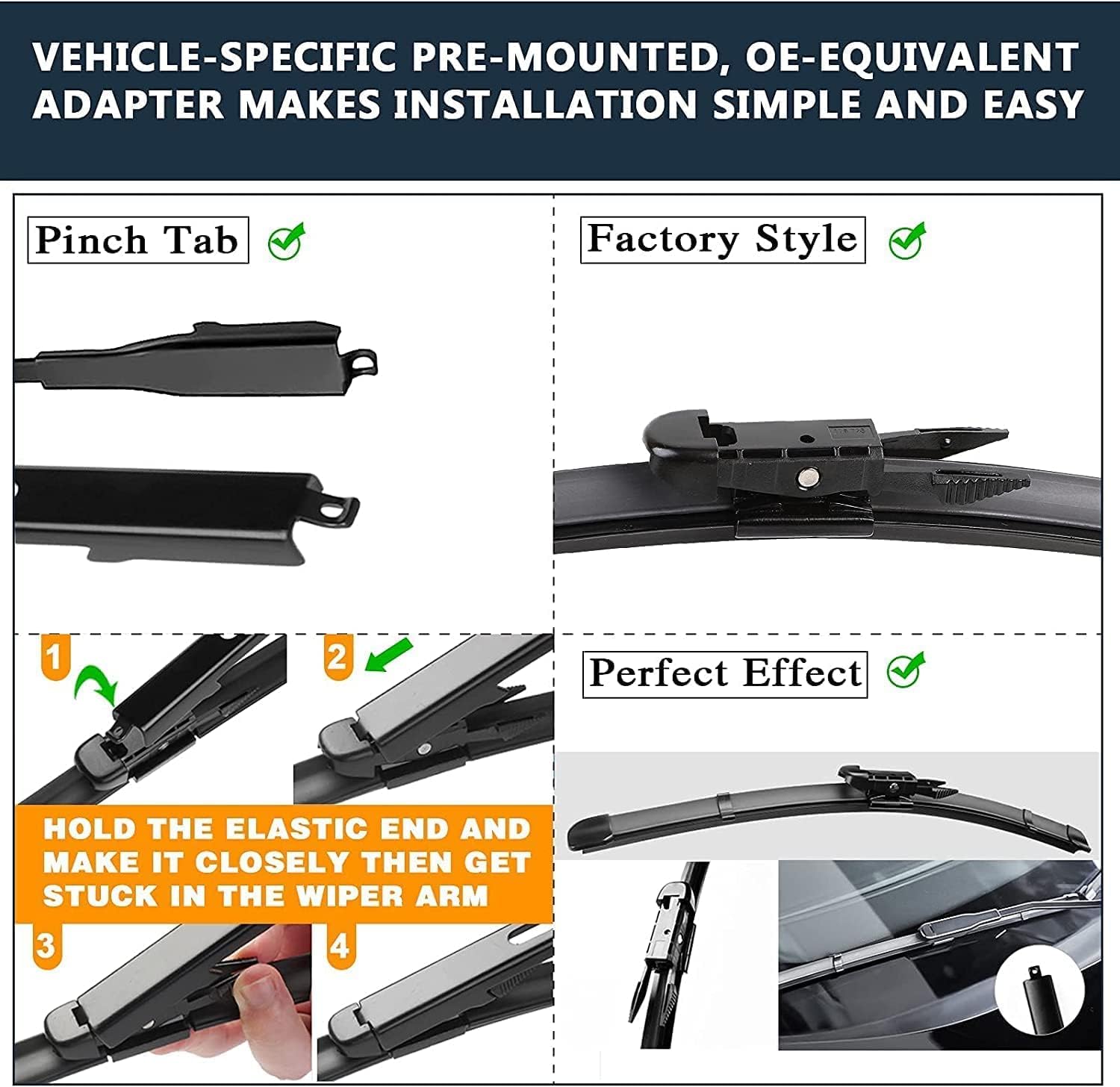 VEHICLE-SPECIFIC PRE-MOUNTED, OE-EQUIVALENT ADAPTER MAKES INSTALLATION SIMPLE AND EASY

Pinch Tab

Factory Style

1

2

HOLD THE ELASTIC END AND MAKE IT CLOSELY THEN GET STUCK IN THE WIPER ARM

3

4

Perfect Effect