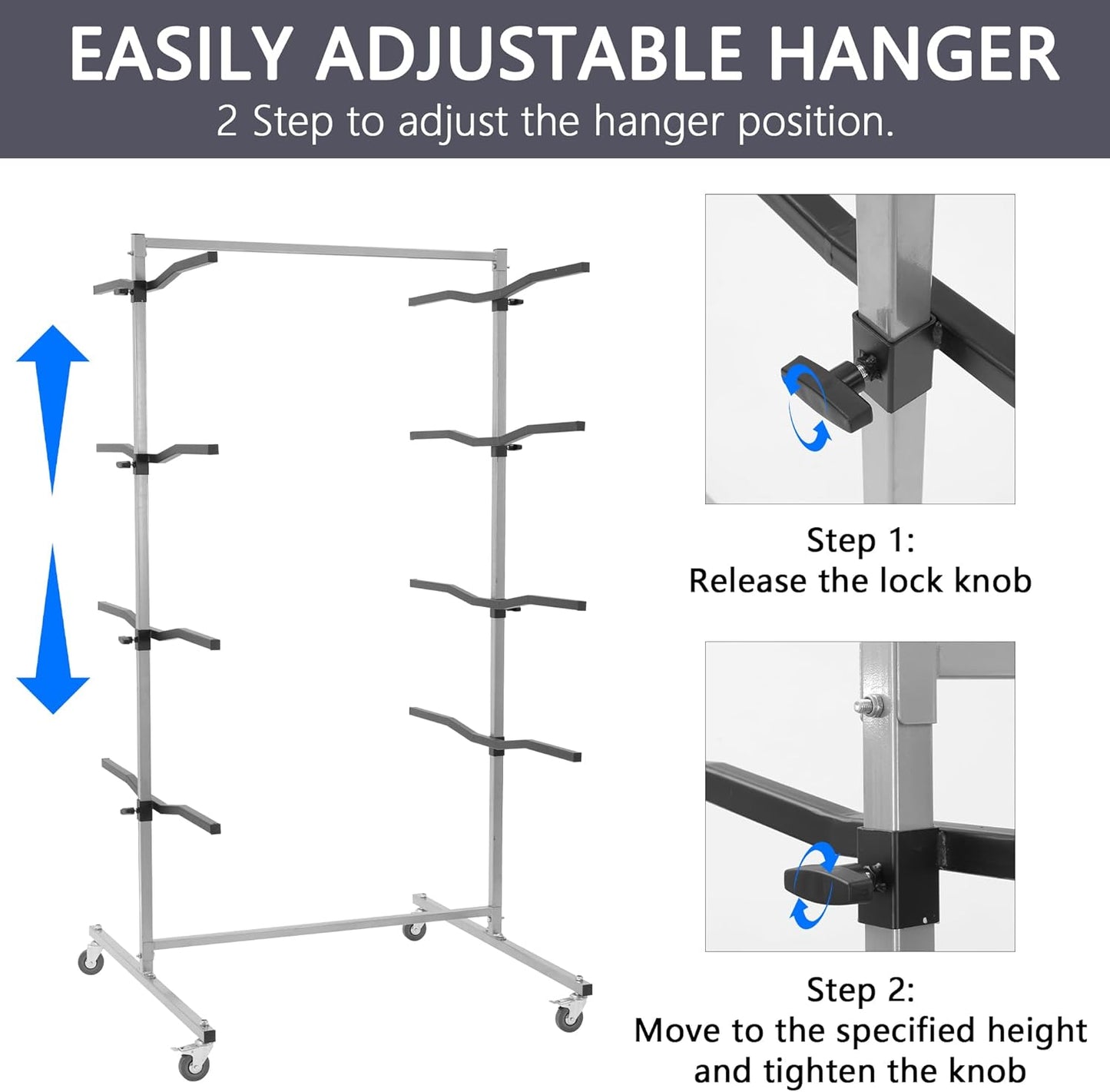 EASILY ADJUSTABLE HANGER
2 Step to adjust the hanger position.

Step 1:
Release the lock knob

Step 2:
Move to the specified height and tighten the knob