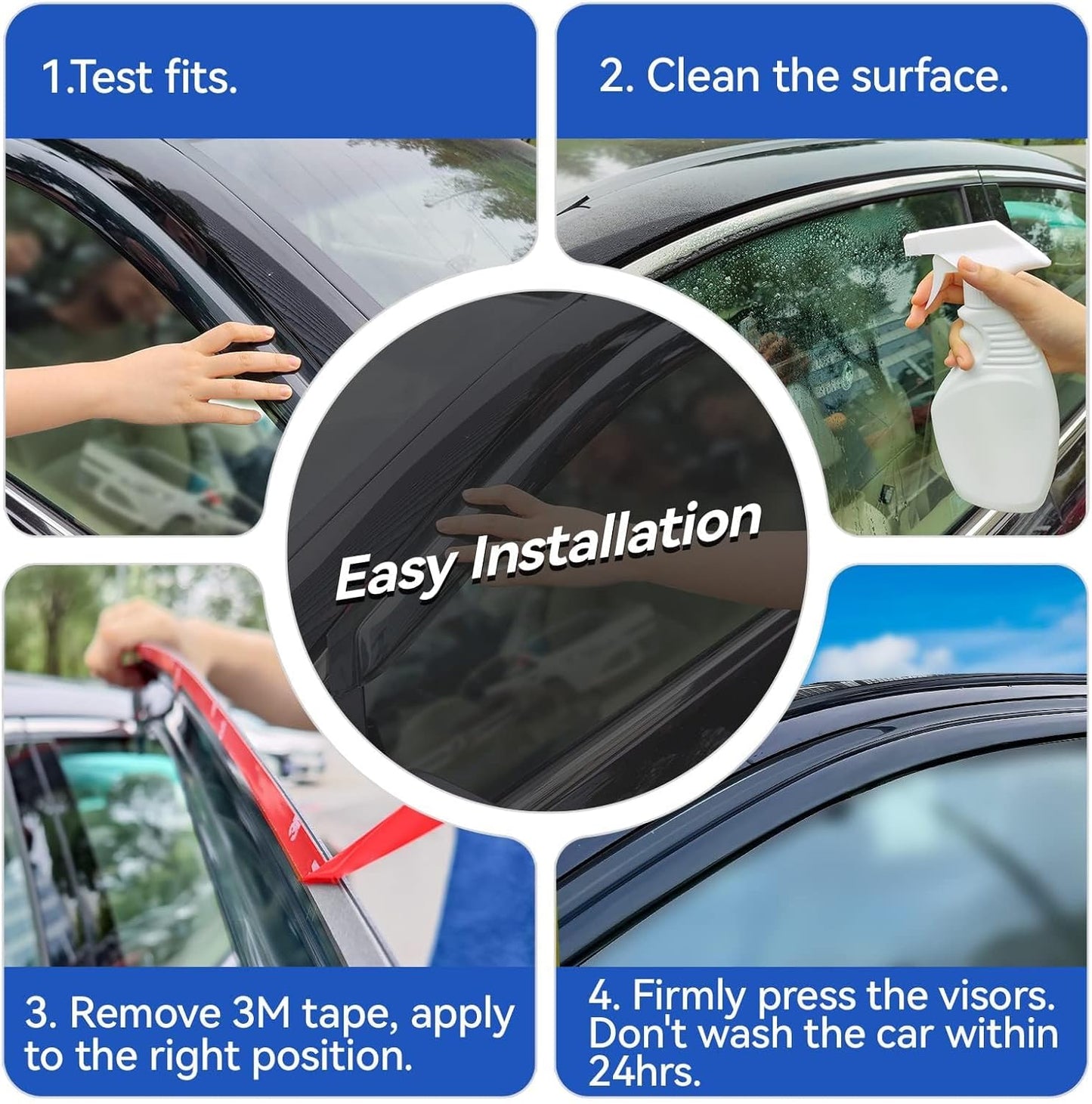 1.Test fits.

2. Clean the surface.

Easy Installation

3. Remove 3M tape, apply to the right position.

4. Firmly press the visors. Don't wash the car within 24hrs.