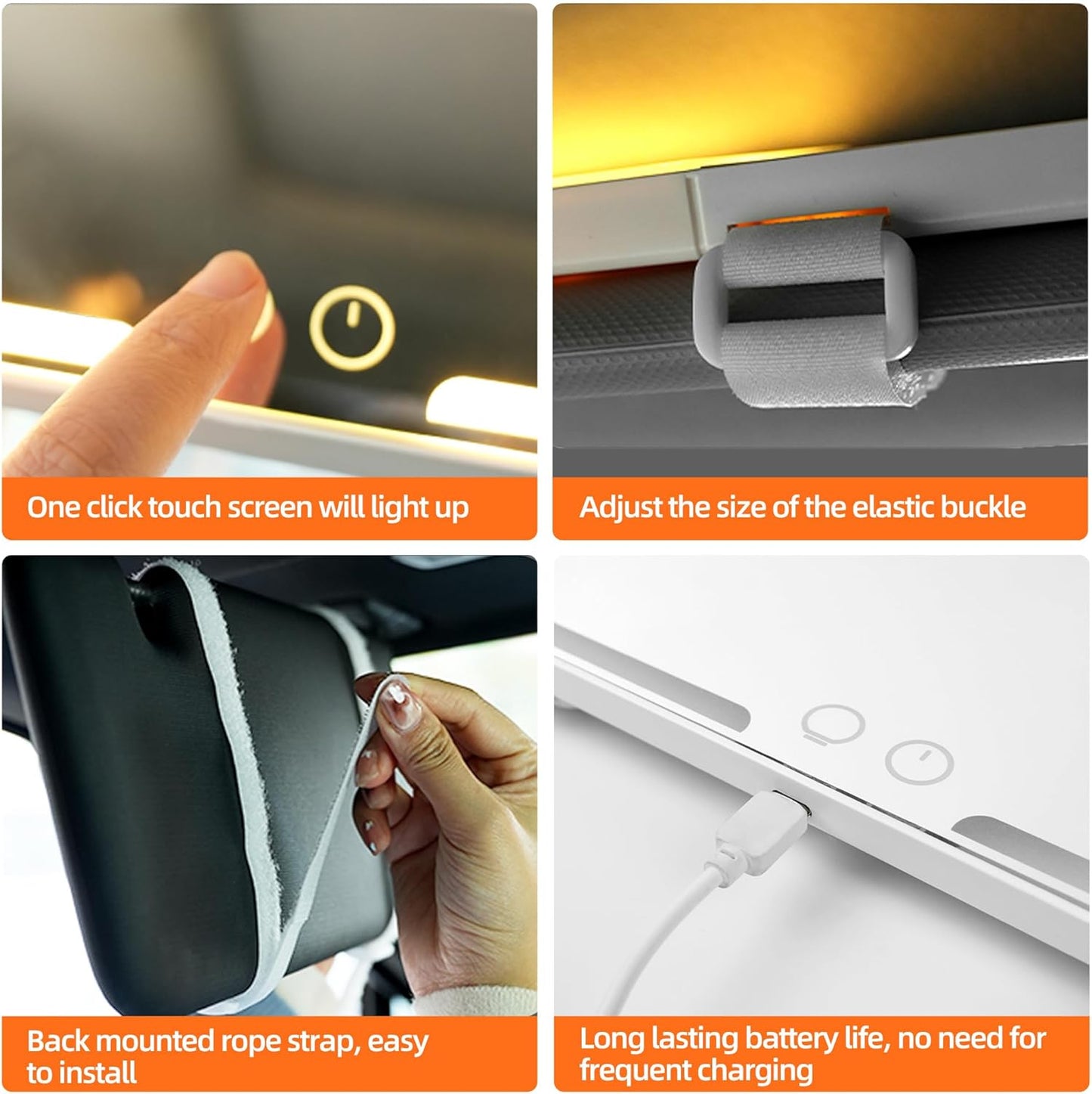 One click touch screen will light up

Adjust the size of the elastic buckle

Back mounted rope strap, easy to install

Long lasting battery life, no need for frequent charging