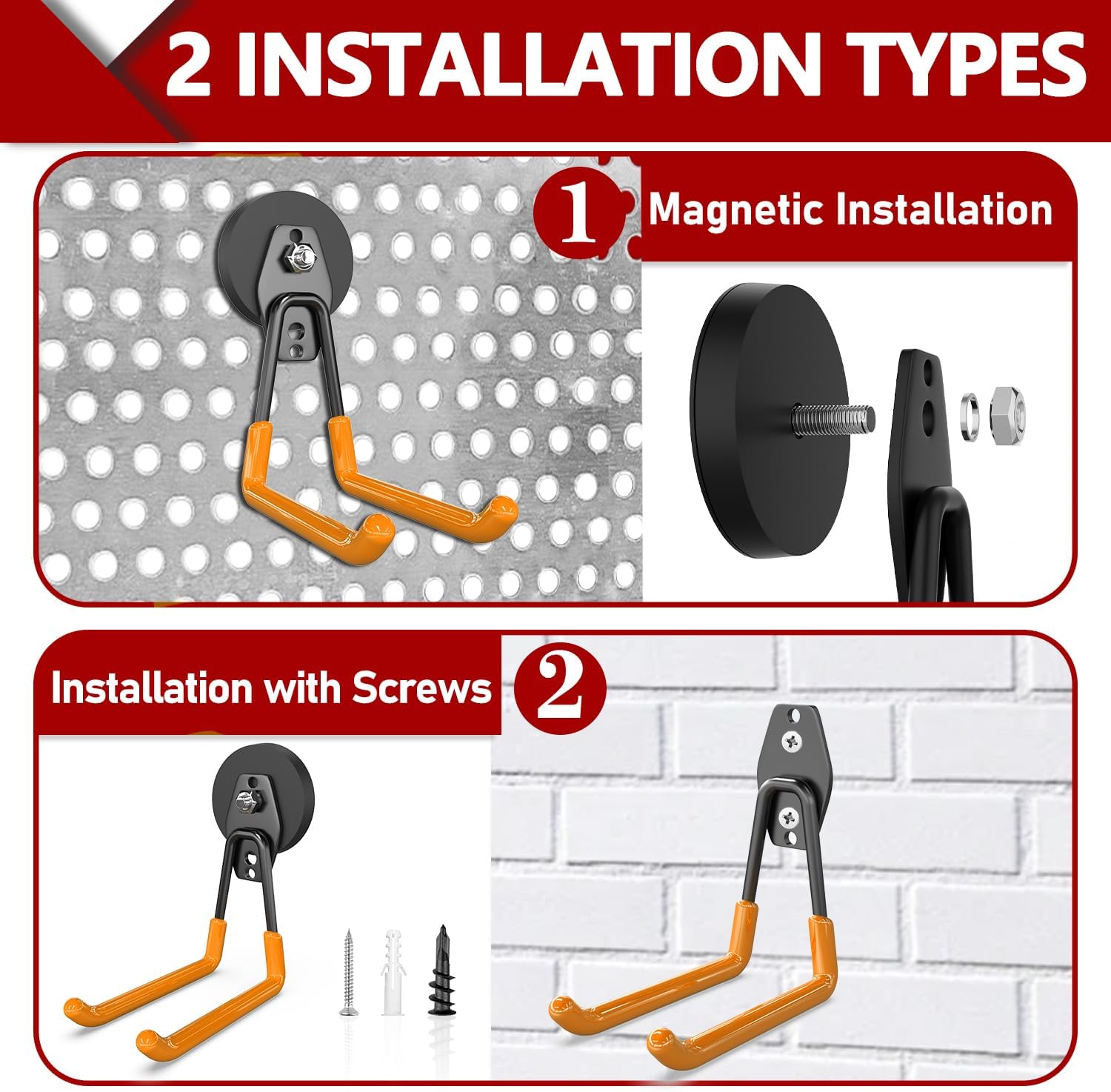 2 INSTALLATION TYPES

1 Magnetic Installation

Installation with Screws 2