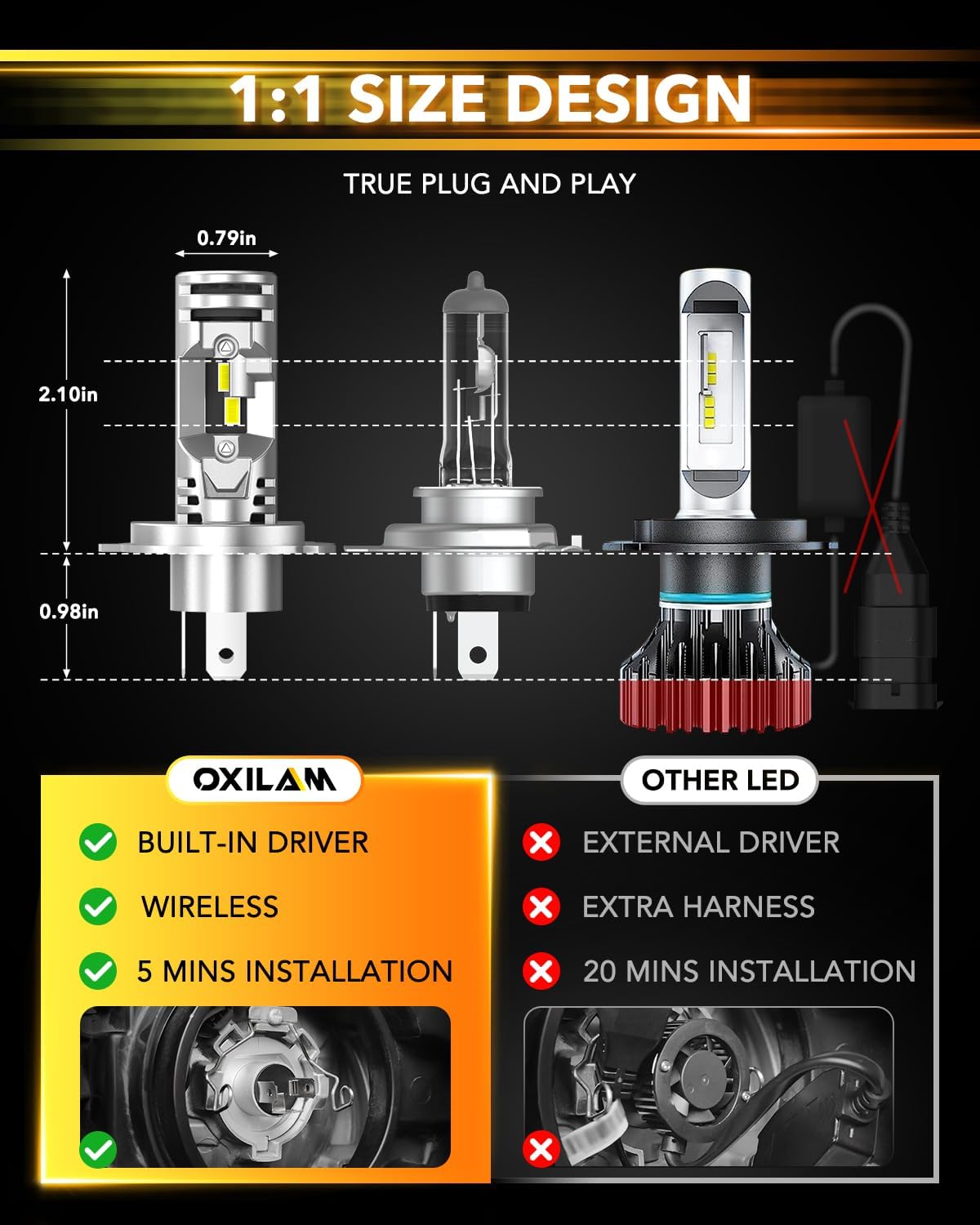 1:1 SIZE DESIGN

TRUE PLUG AND PLAY

0.79in

2.10in

0.98in

OXILAM

BUILT-IN DRIVER

WIRELESS

5 MINS INSTALLATION

OTHER LED

EXTERNAL DRIVER

EXTRA HARNESS

20 MINS INSTALLATION