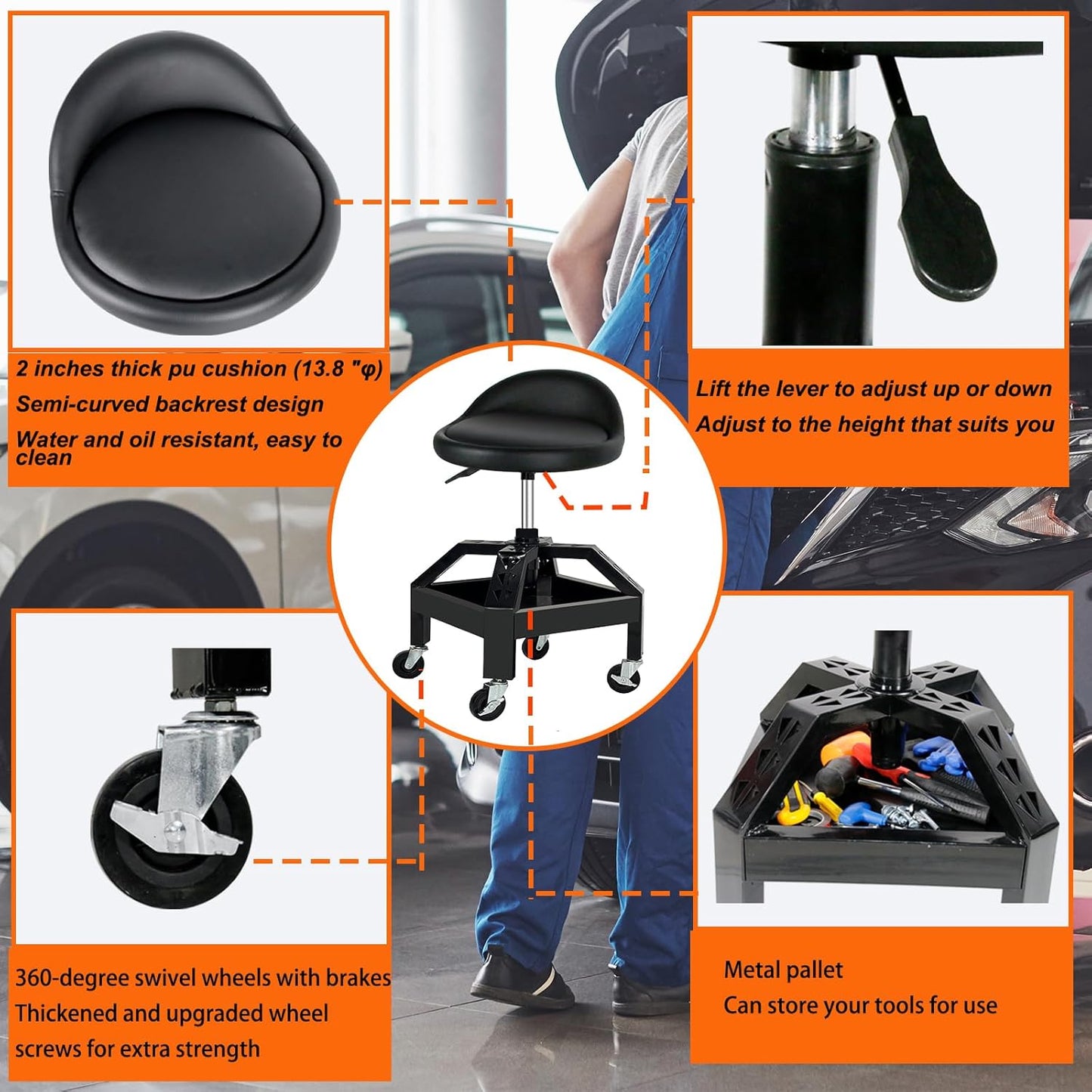 2 inches thick pu cushion (13.8 "φ)
Semi-curved backrest design
Water and oil resistant, easy to clean

Lift the lever to adjust up or down
Adjust to the height that suits you

360-degree swivel wheels with brakes
Thickened and upgraded wheel screws for extra strength

Metal pallet
Can store your tools for use