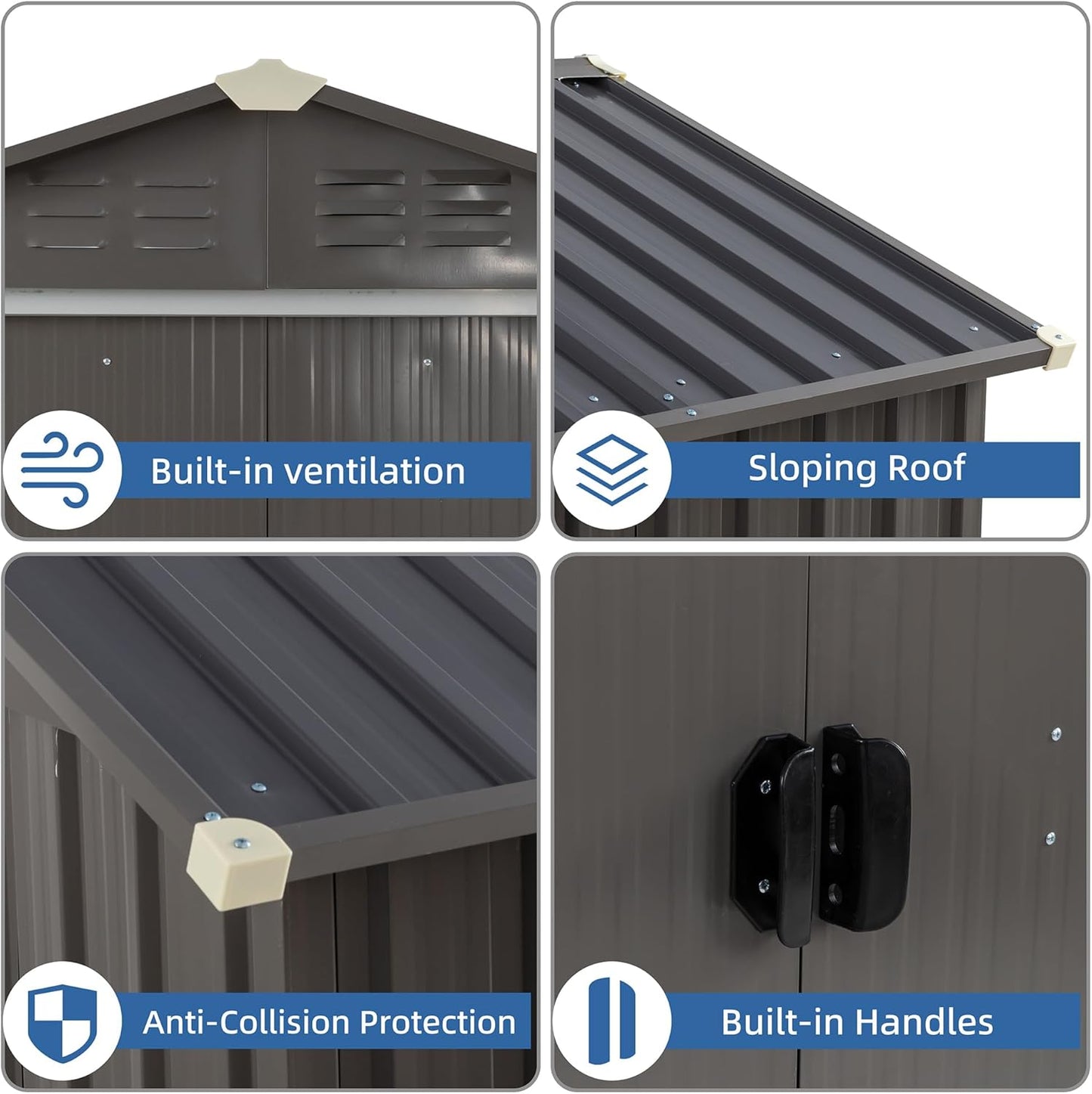 Built-in ventilation

Sloping Roof

Anti-Collision Protection

Built-in Handles