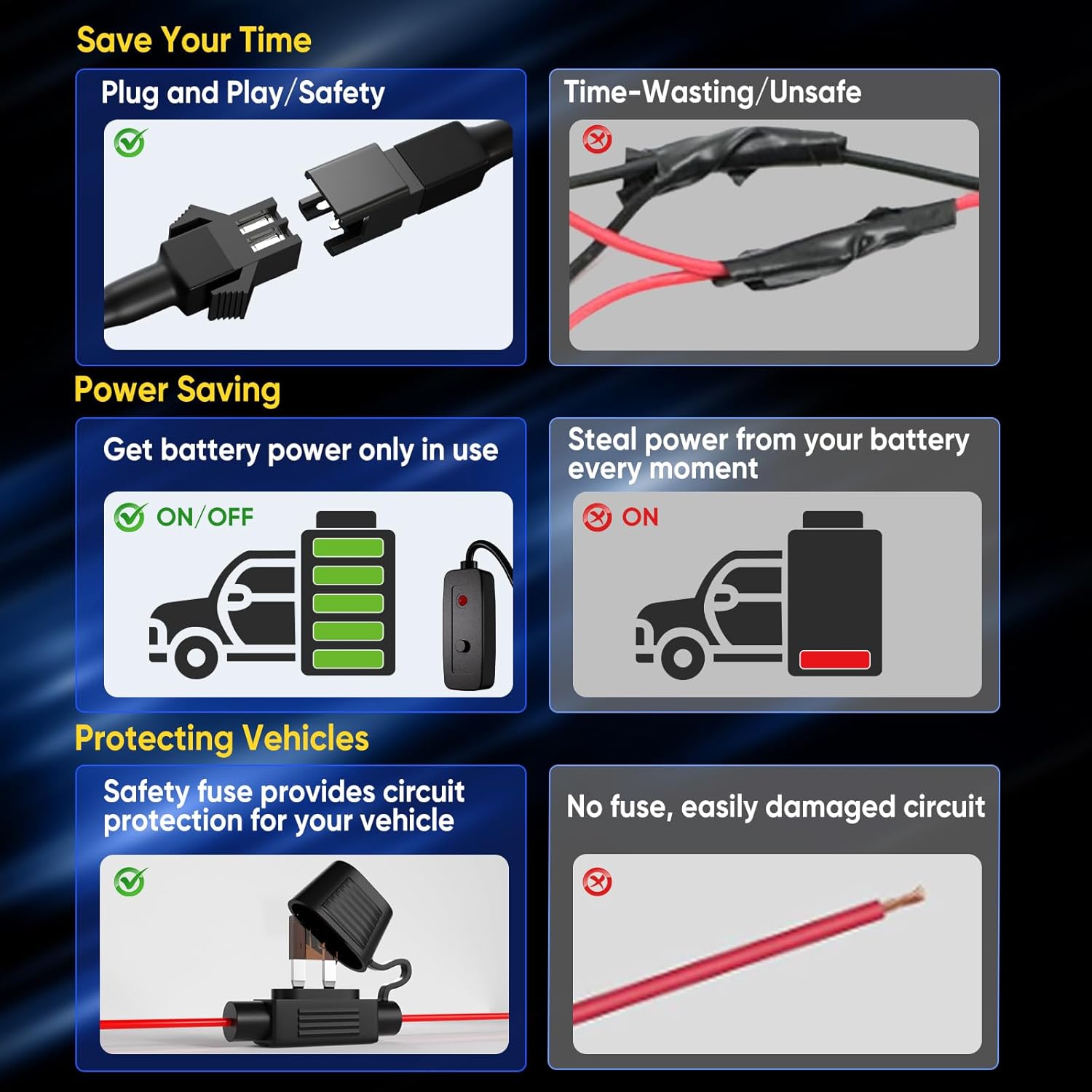 Save Your Time

Plug and Play/Safety

Time-Wasting/Unsafe

Power Saving

Get battery power only in use

ON/OFF

Steal power from your battery every moment

ON

Protecting Vehicles

Safety fuse provides circuit protection for your vehicle

No fuse, easily damaged circuit