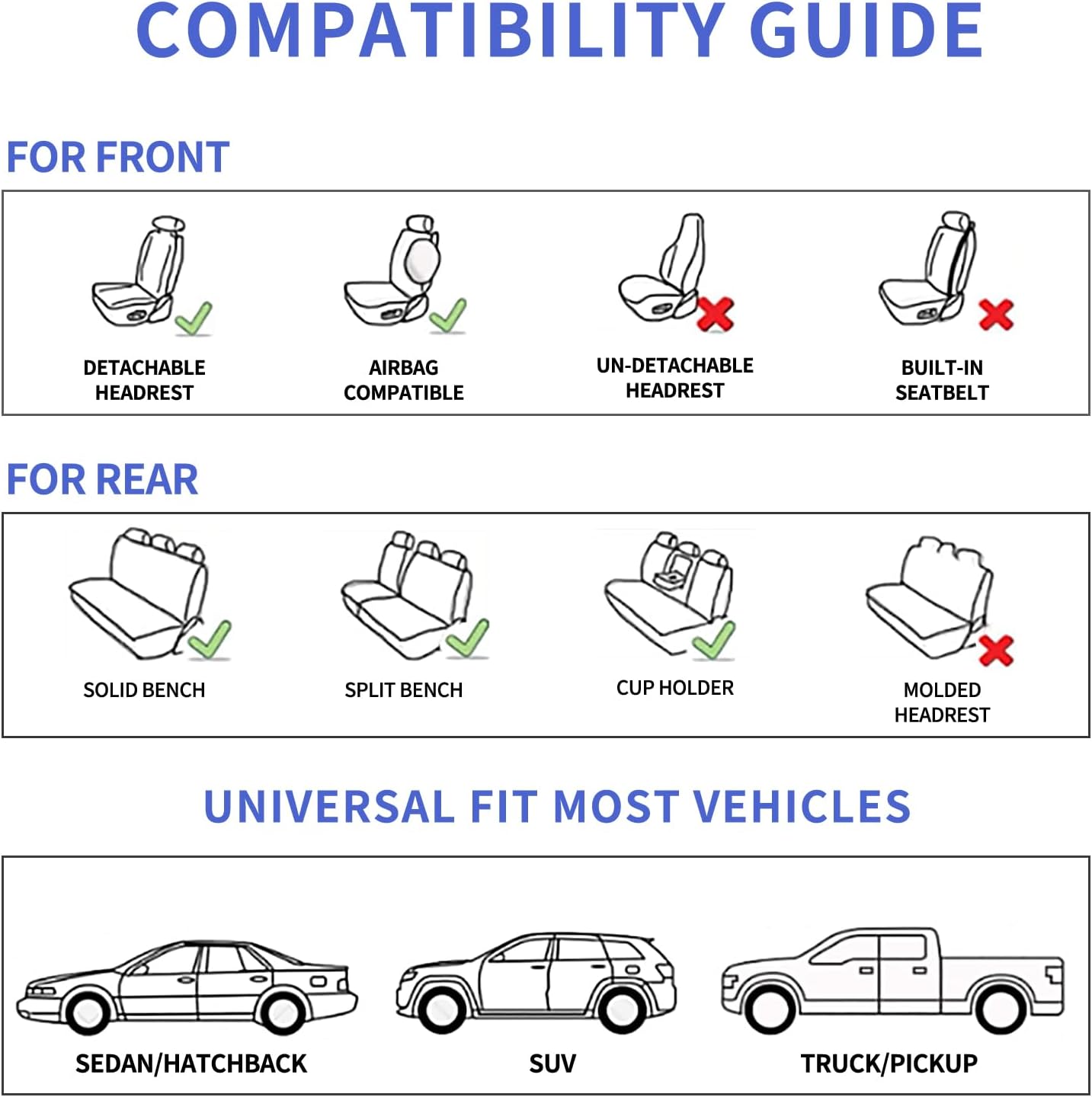 COMPATIBILITY GUIDE

FOR FRONT

DETACHABLE HEADREST

AIRBAG COMPATIBLE

UN-DETACHABLE HEADREST

BUILT-IN SEATBELT

FOR REAR

SOLID BENCH

SPLIT BENCH

CUP HOLDER

MOLDED HEADREST

UNIVERSAL FIT MOST VEHICLES

SEDAN/HATCHBACK

SUV

TRUCK/PICKUP