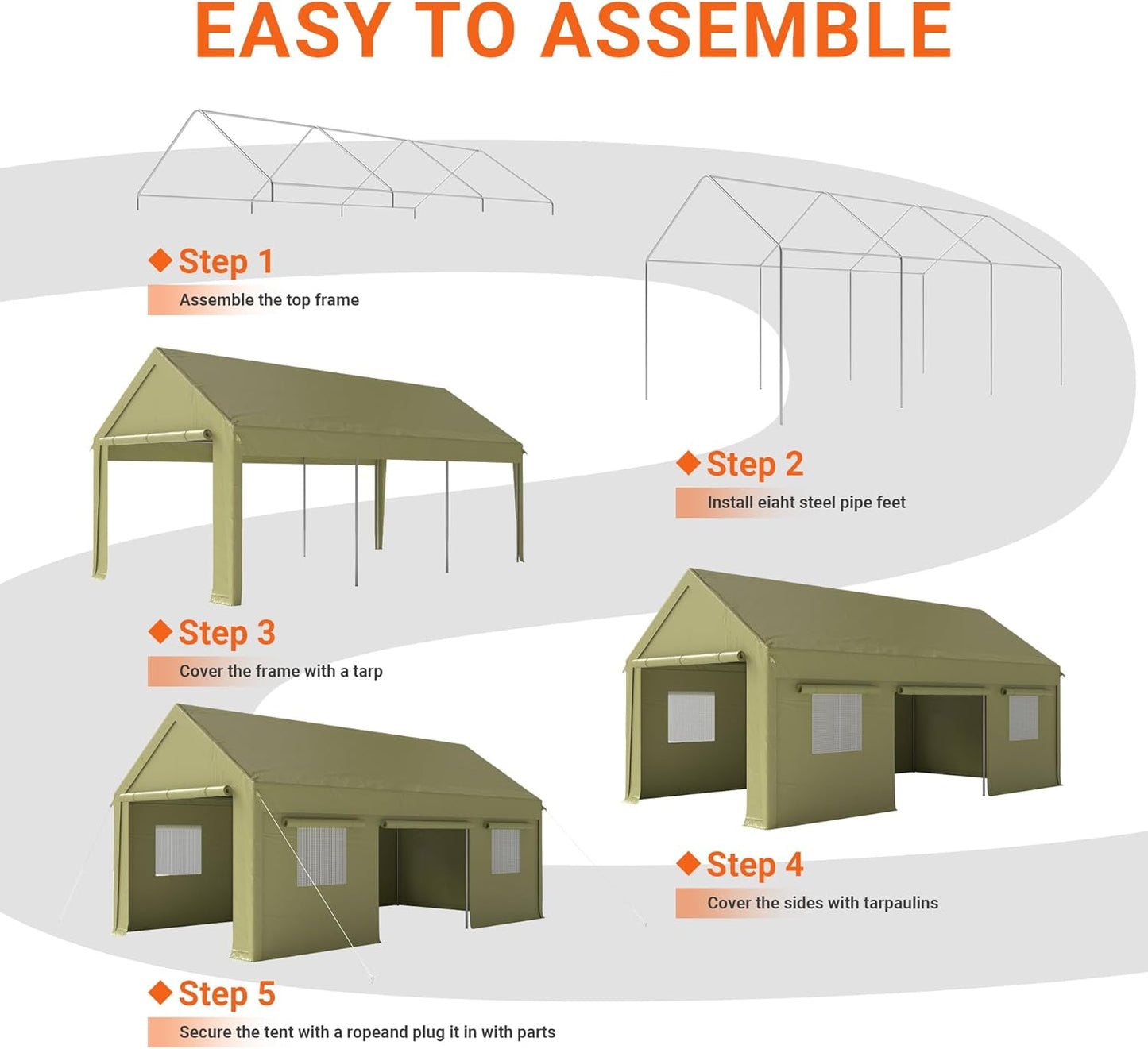 EASY TO ASSEMBLE

Step 1
Assemble the top frame

Step 2
Install eiaht steel pipe feet

Step 3
Cover the frame with a tarp

Step 4
Cover the sides with tarpaulins

Step 5
Secure the tent with a ropeand plug it in with parts