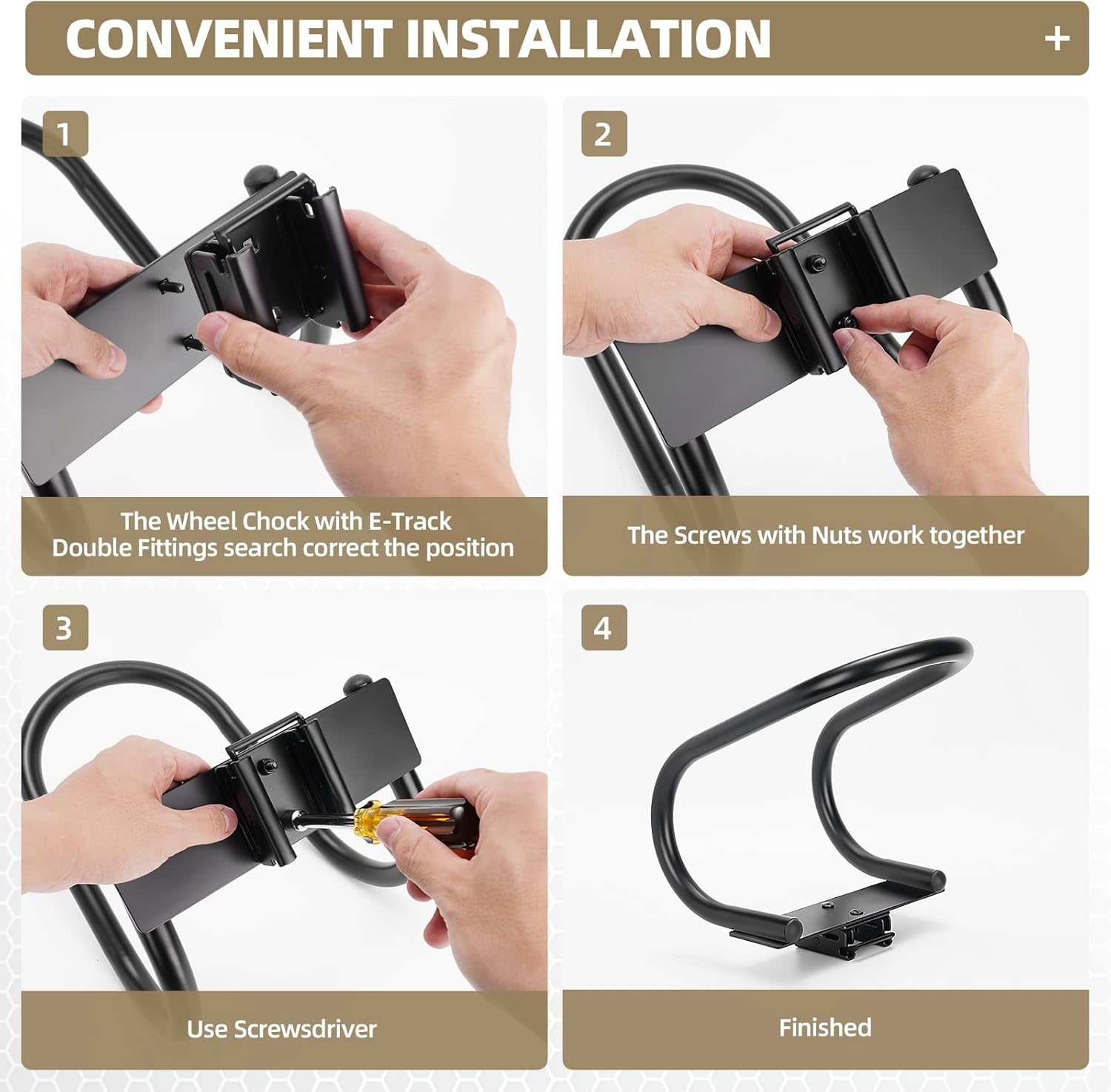 CONVENIENT INSTALLATION +

1

The Wheel Chock with E-Track Double Fittings search correct the position

2

The Screws with Nuts work together

3

Use Screwsdriver

4

Finished